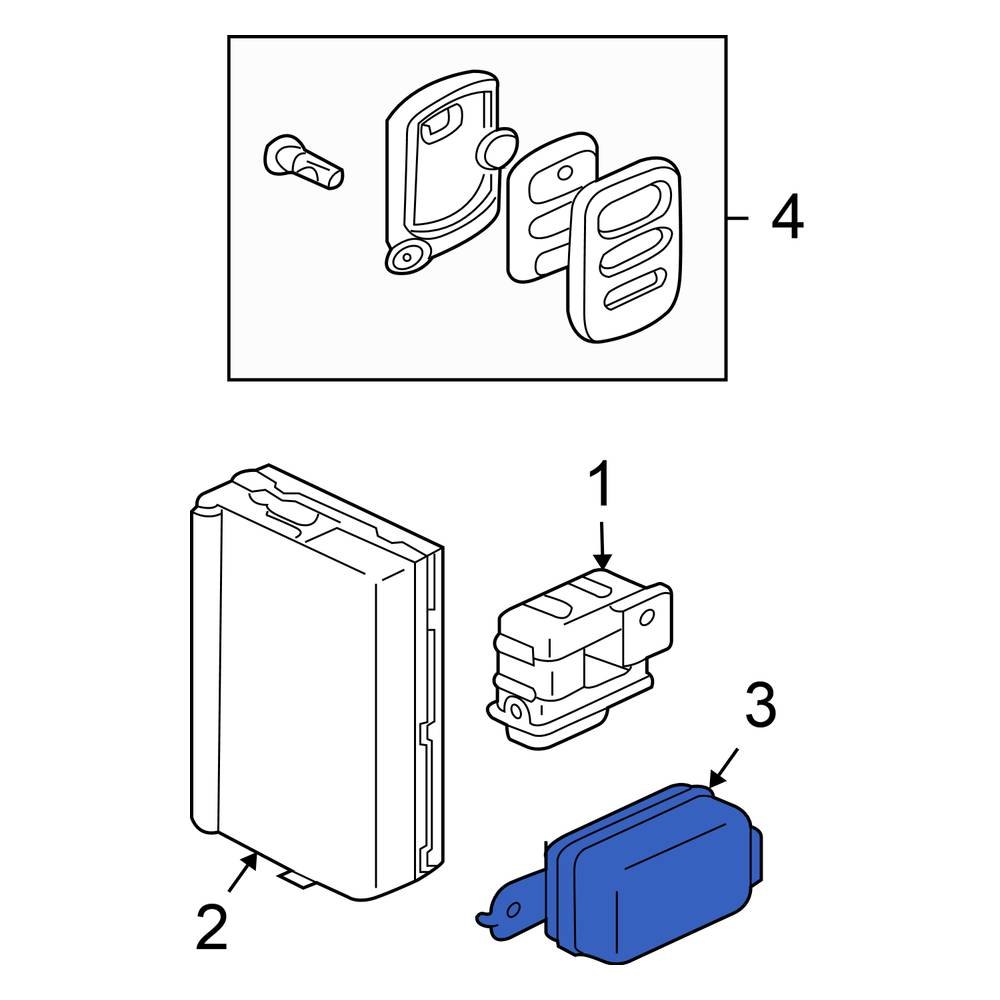 4
1
3
2