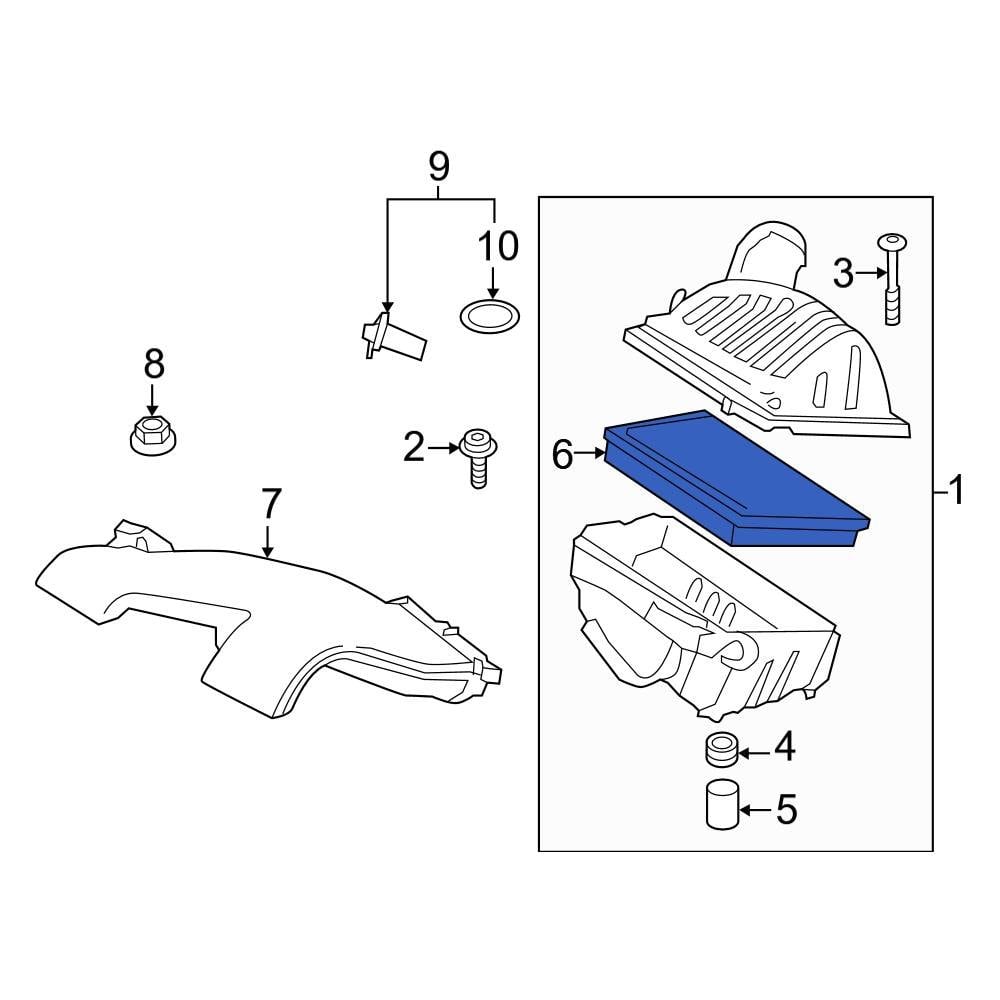 9
10
3
8
2
6
1
7
4
5