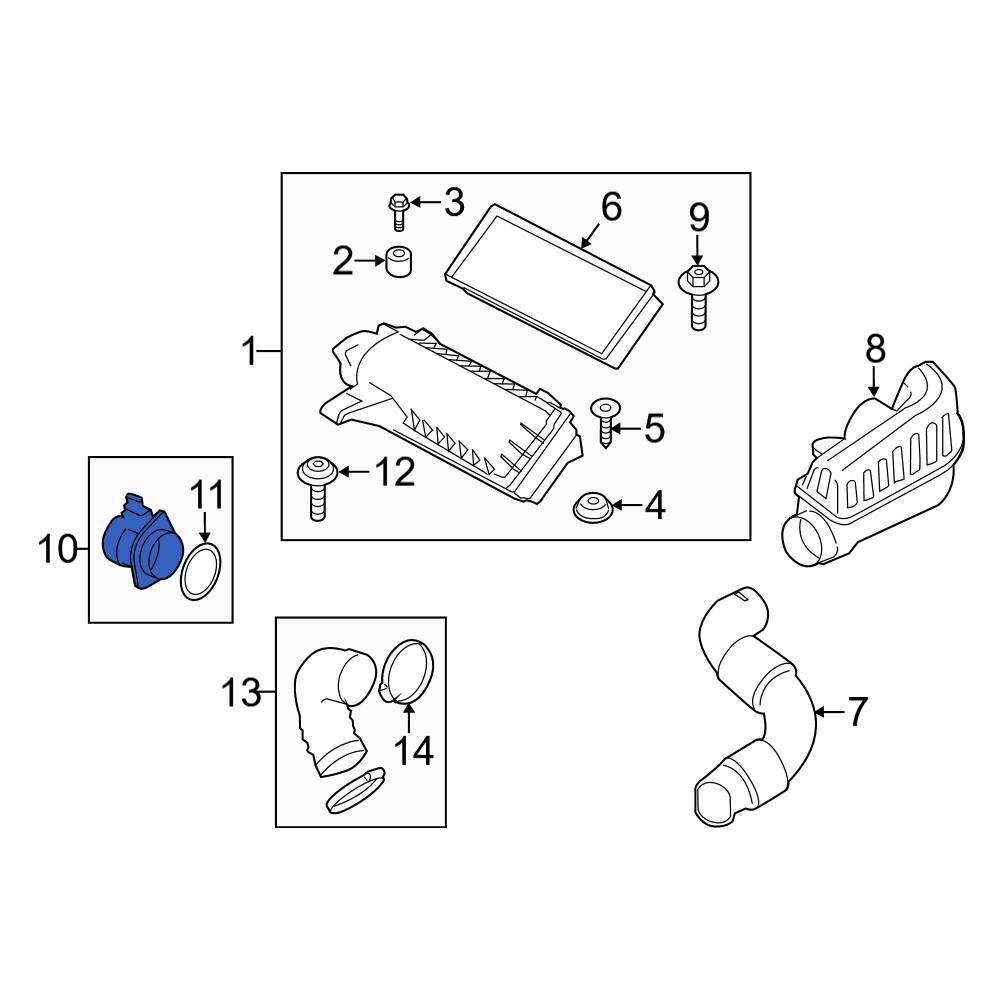 3
6
9
2
1
8
5
12
4
11
10
13
14
7