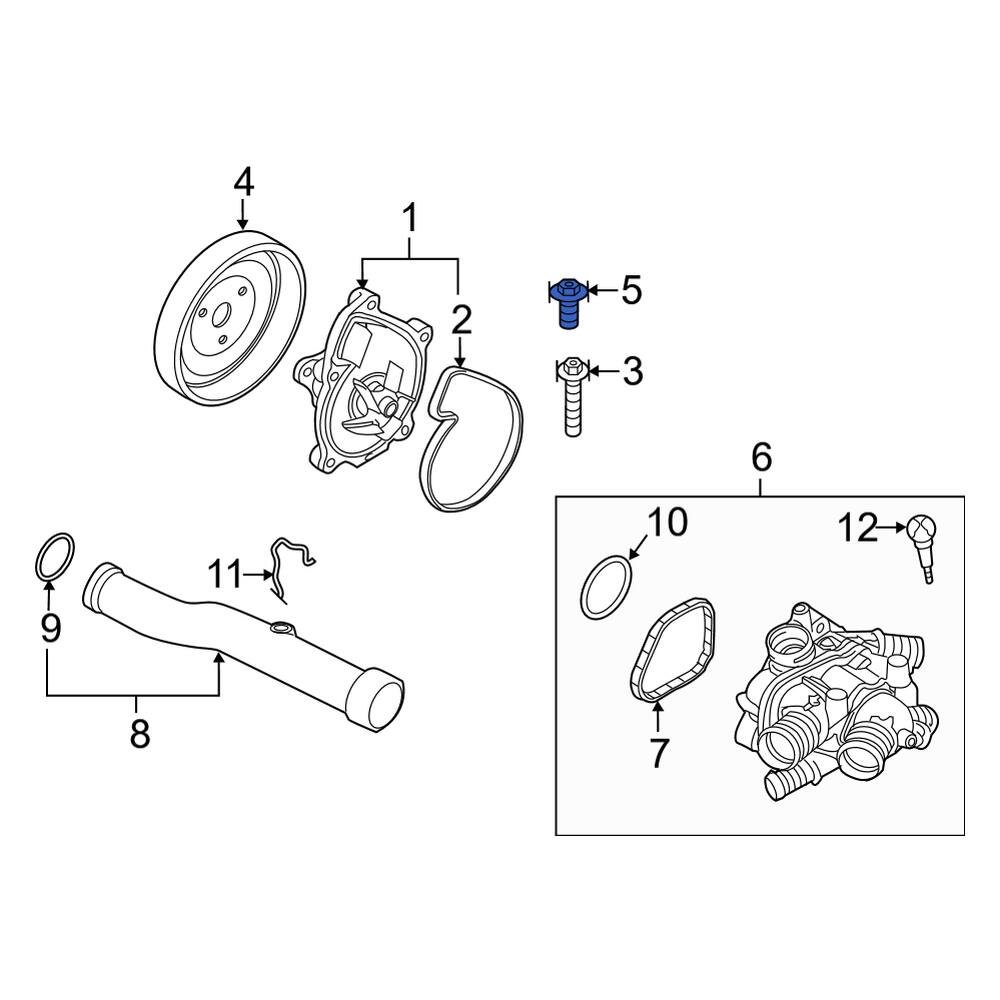 4
1
2
5
3
6
10
12
11
9
8
7