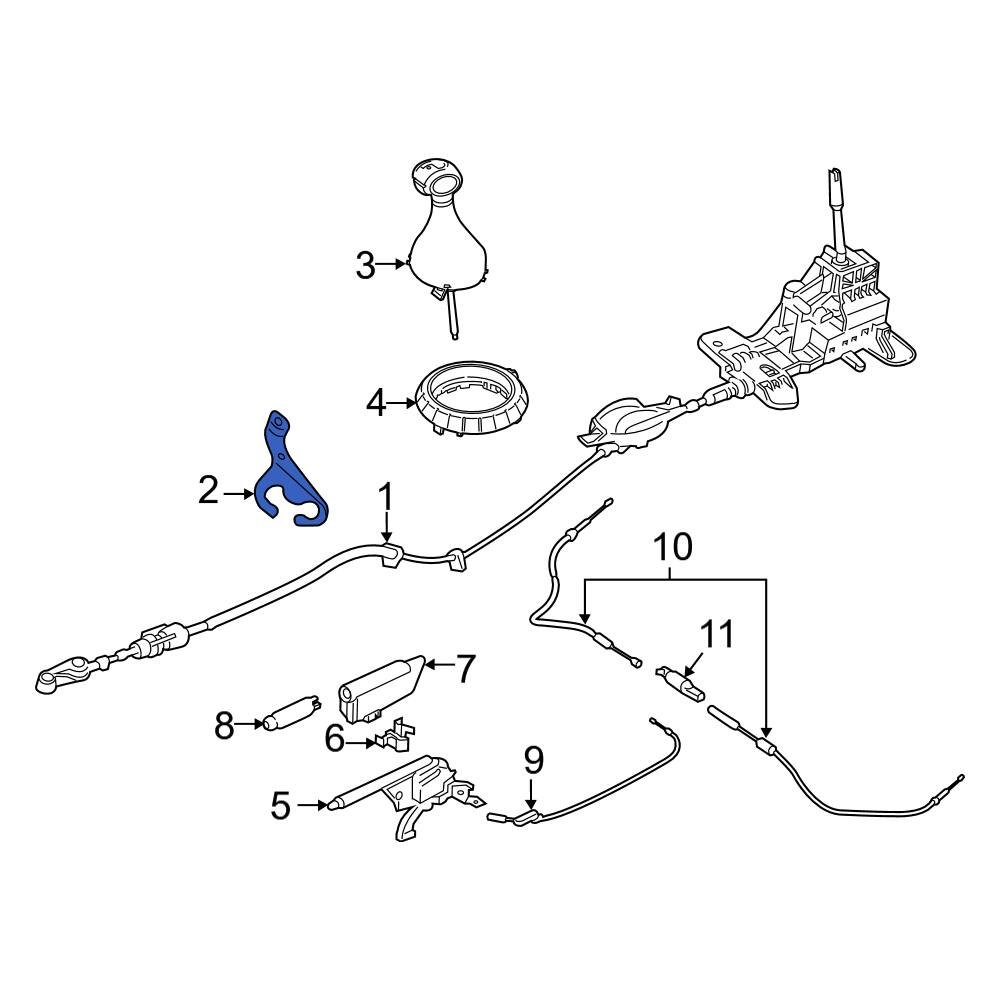 3
4
2
1
10
11
7
8
6
9
5