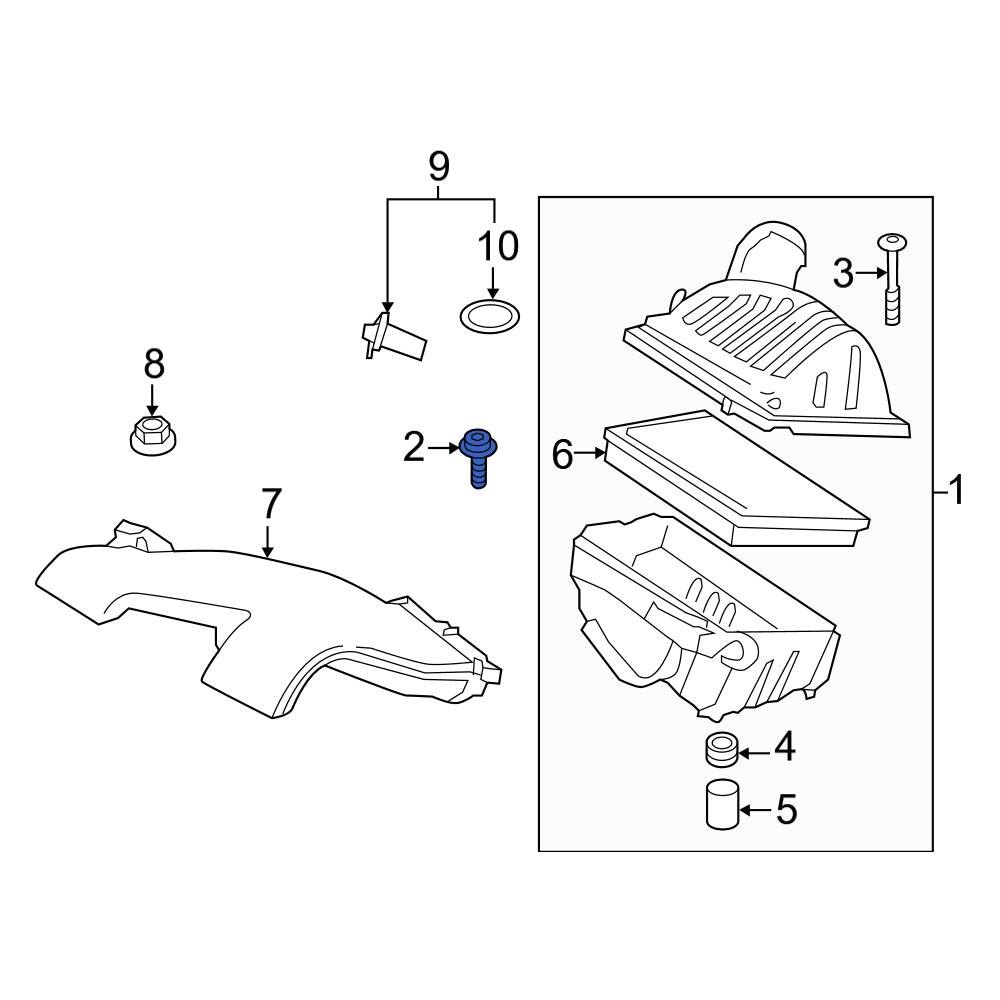 9
10
3
8
2
6
1
7
4
5