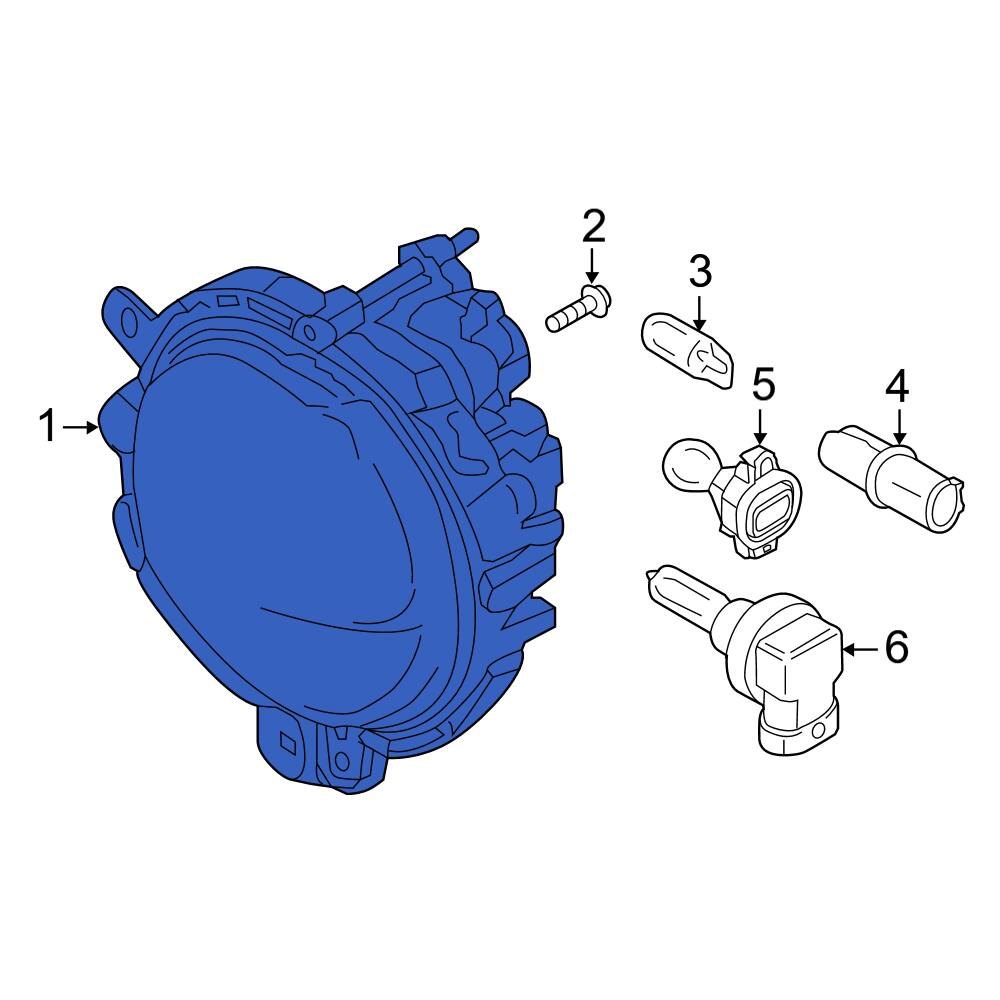 1
2
3
5
4
6