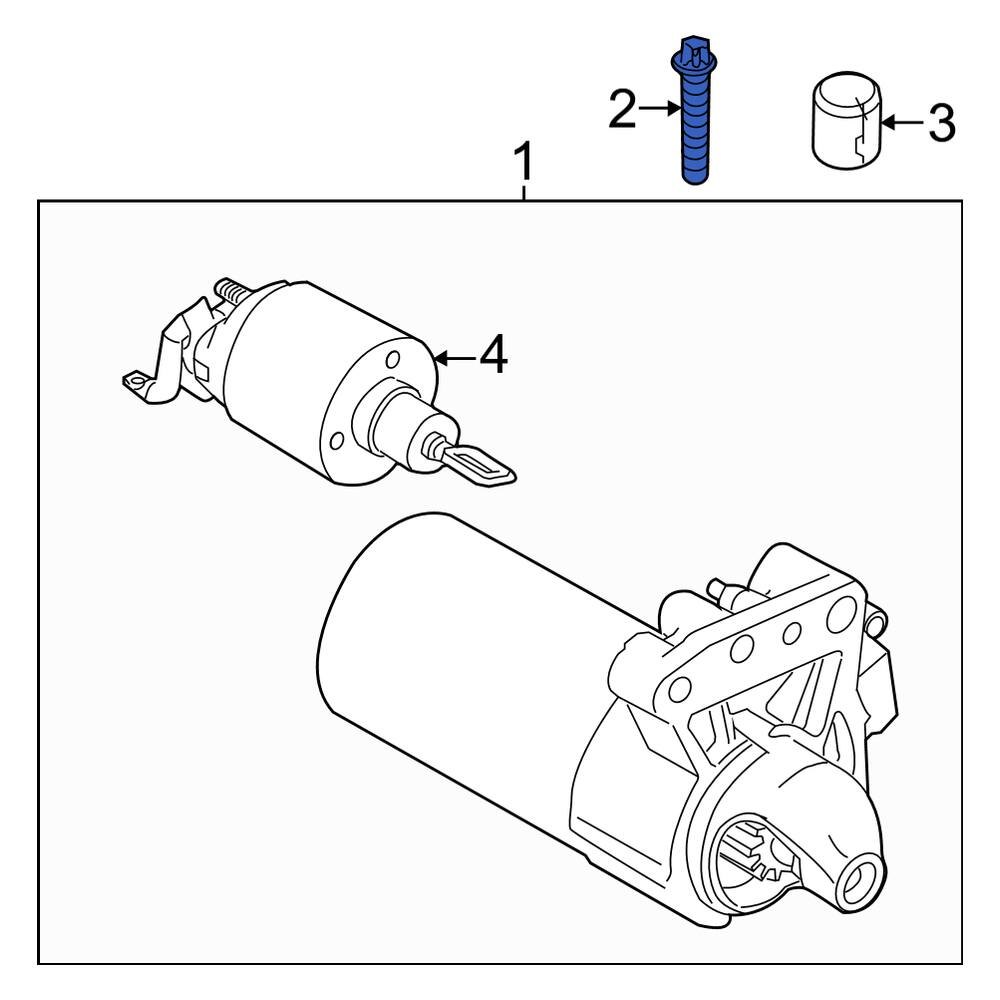 2
3
1
4