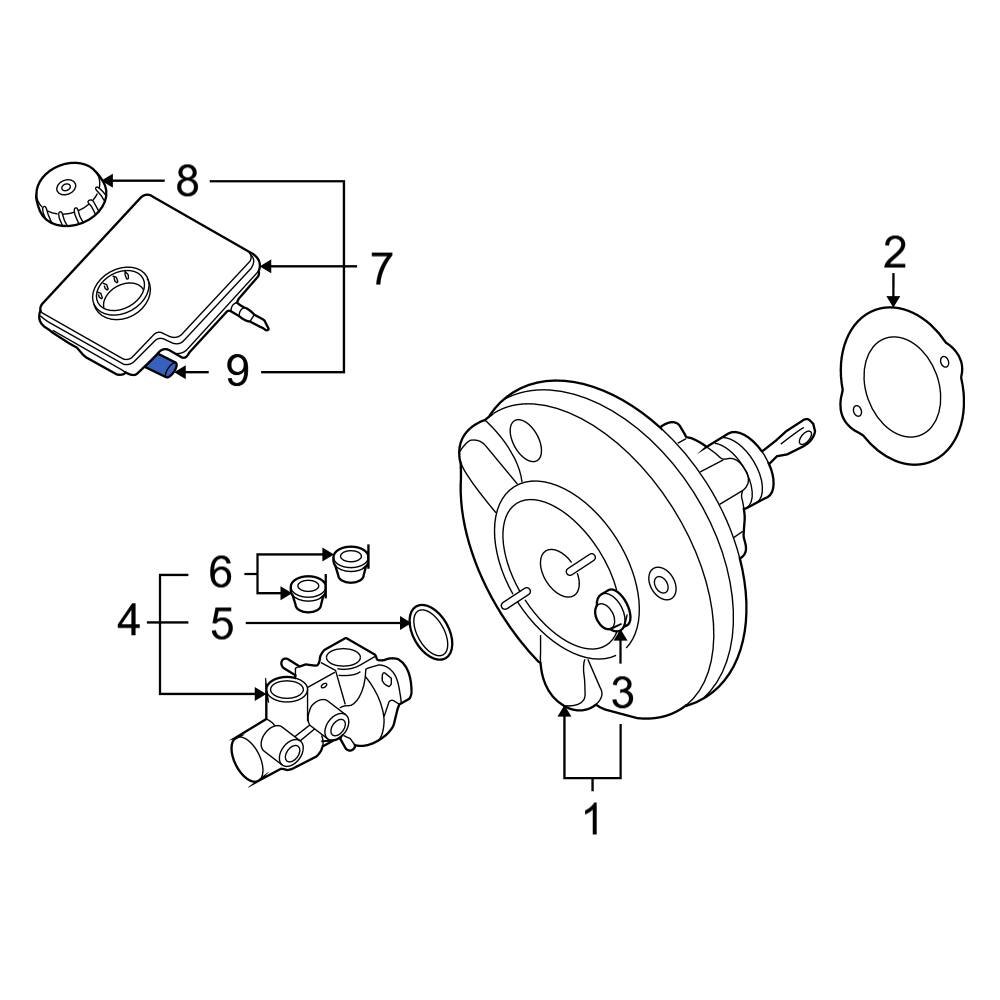 8
7
9
2
6
4
5
3
1