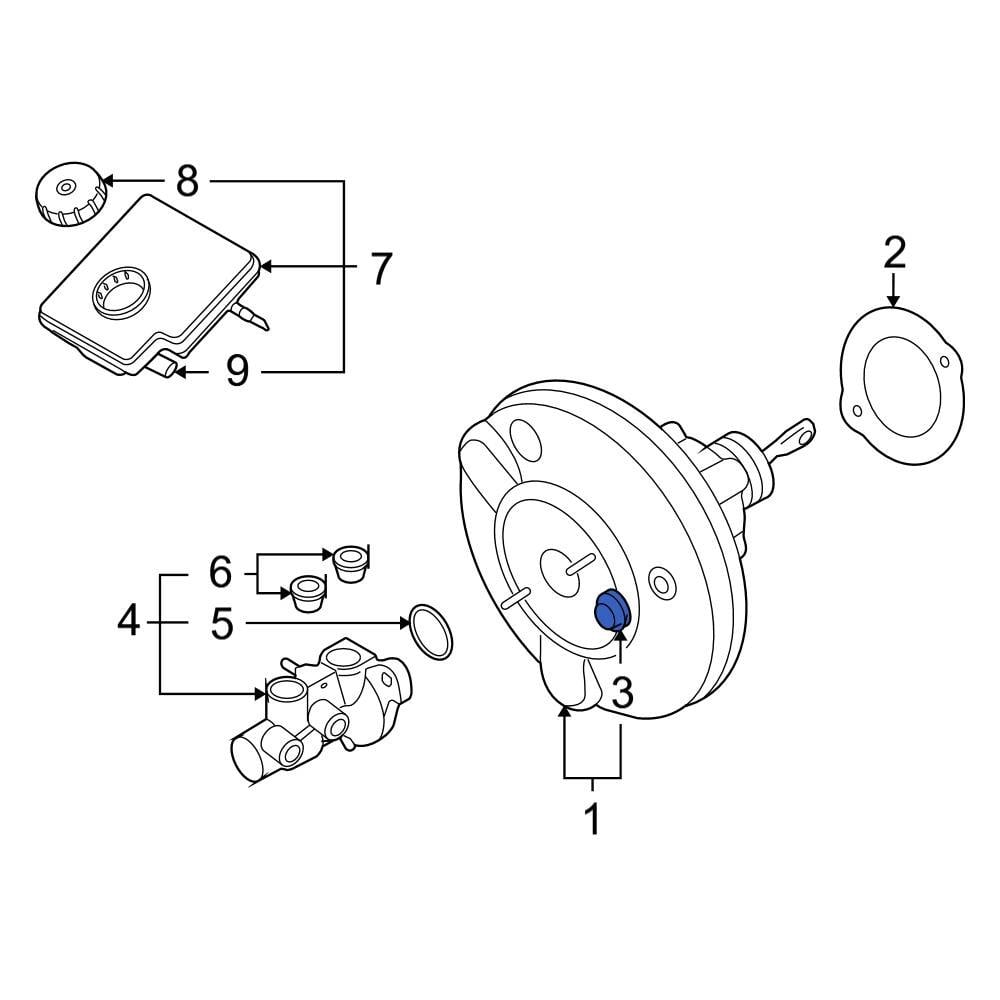 8
7
9
2
6
4
5
3
1