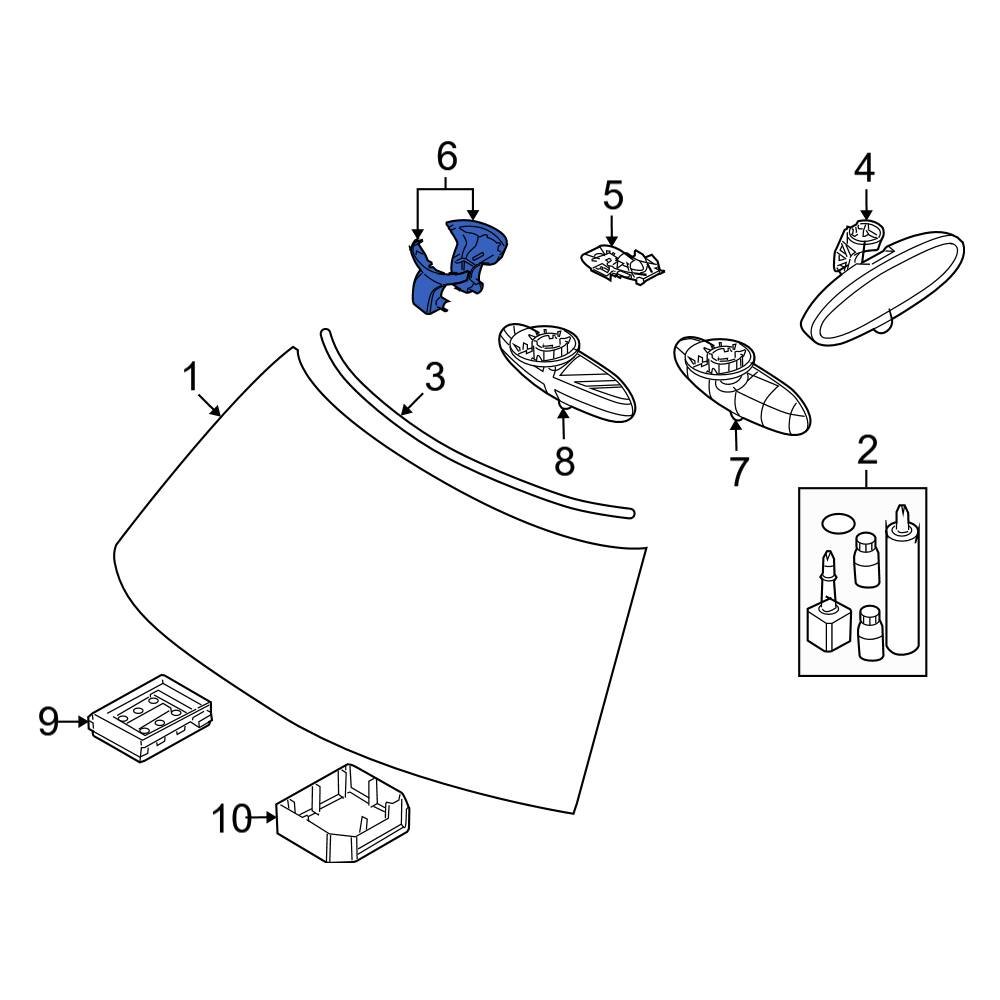 6
5
4
1
3
8
7
2
9
10