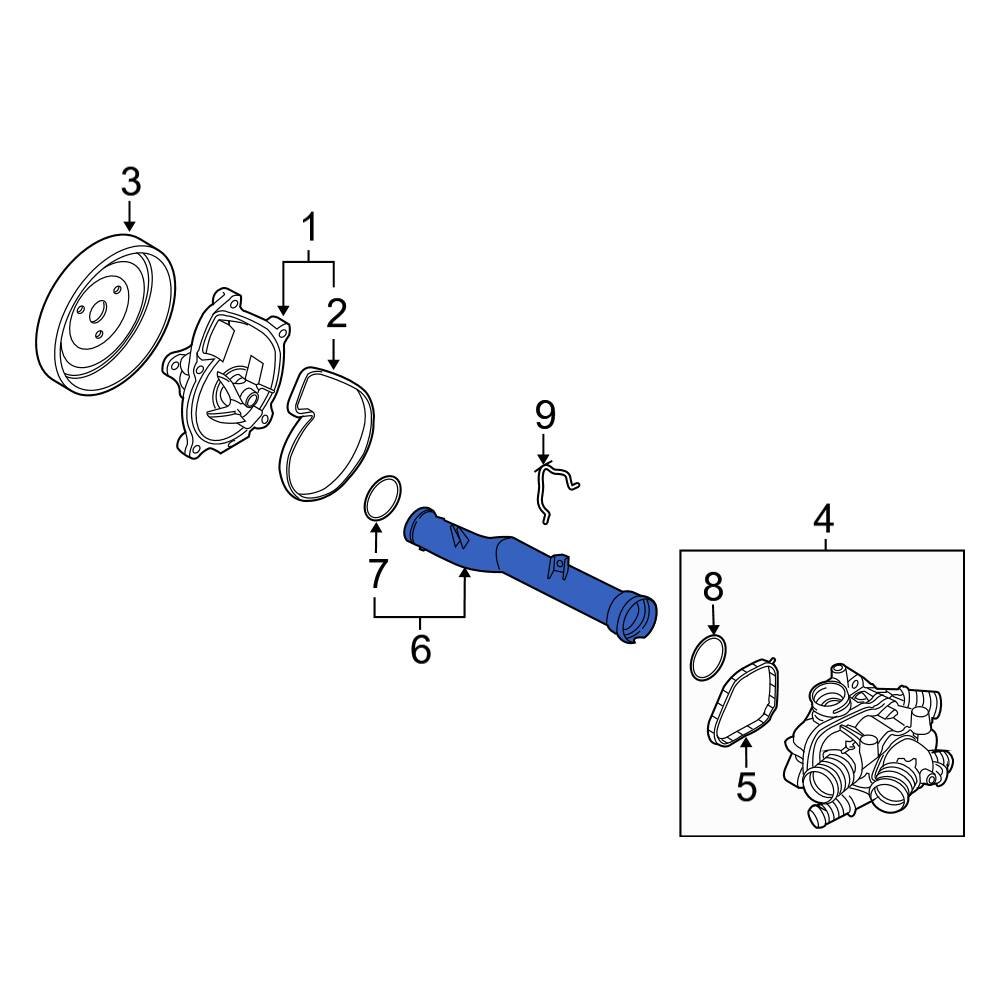 3
1
2
9
7
6
4
8
5