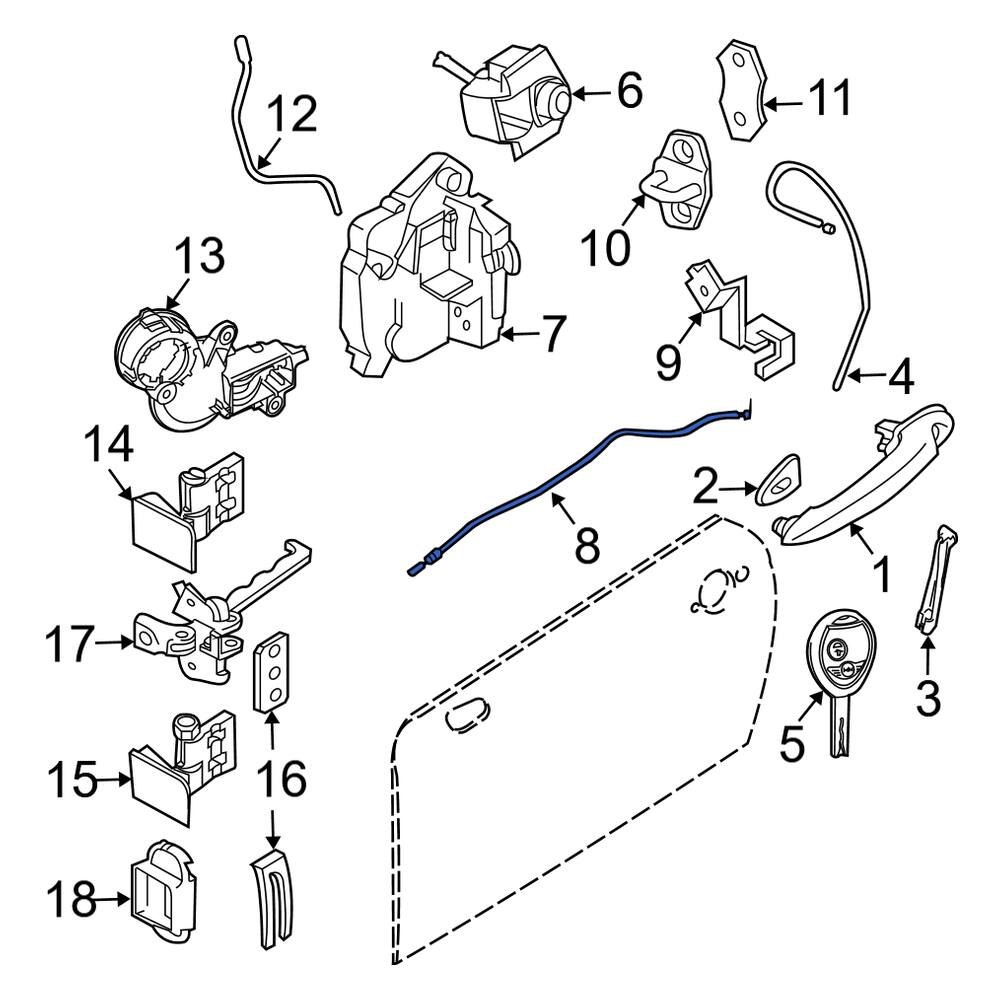 12
6
11
10
13
7
9
4
14
2
8
1
17
3
5
15
16
18