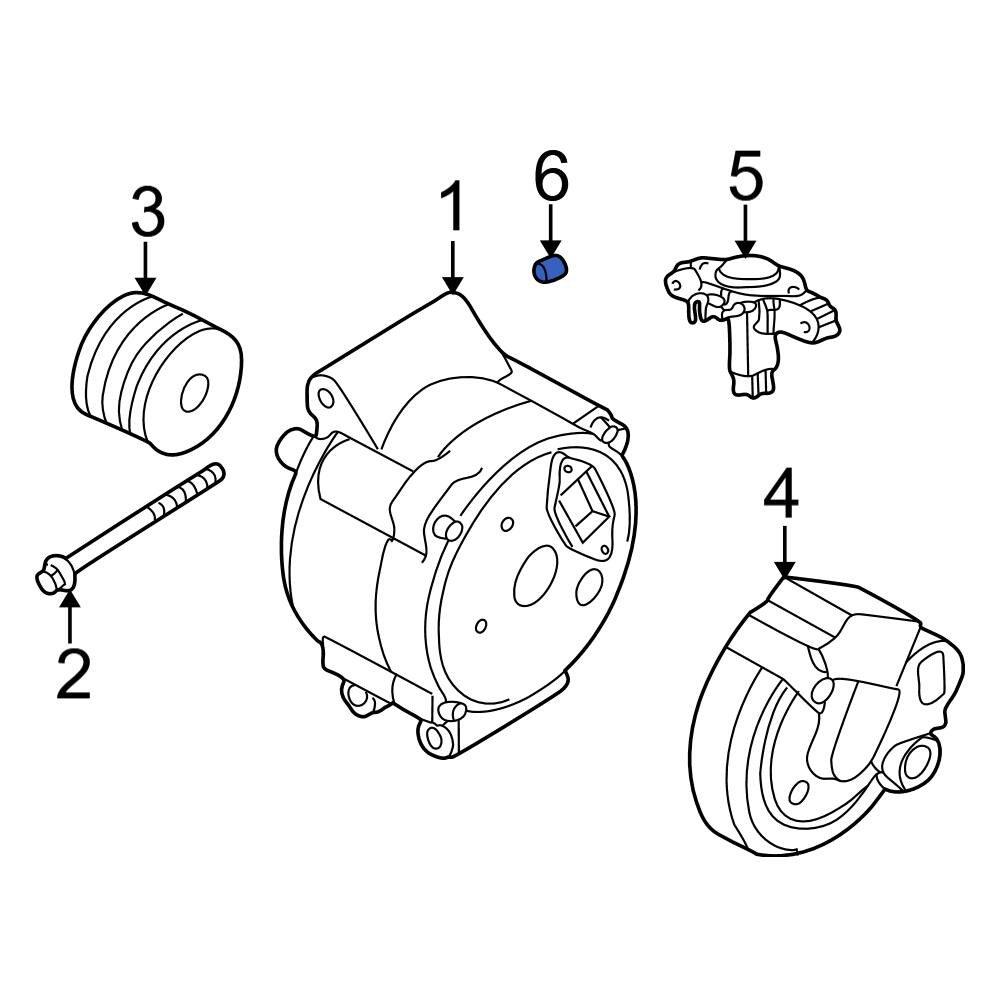 3
1
6
5
2
4