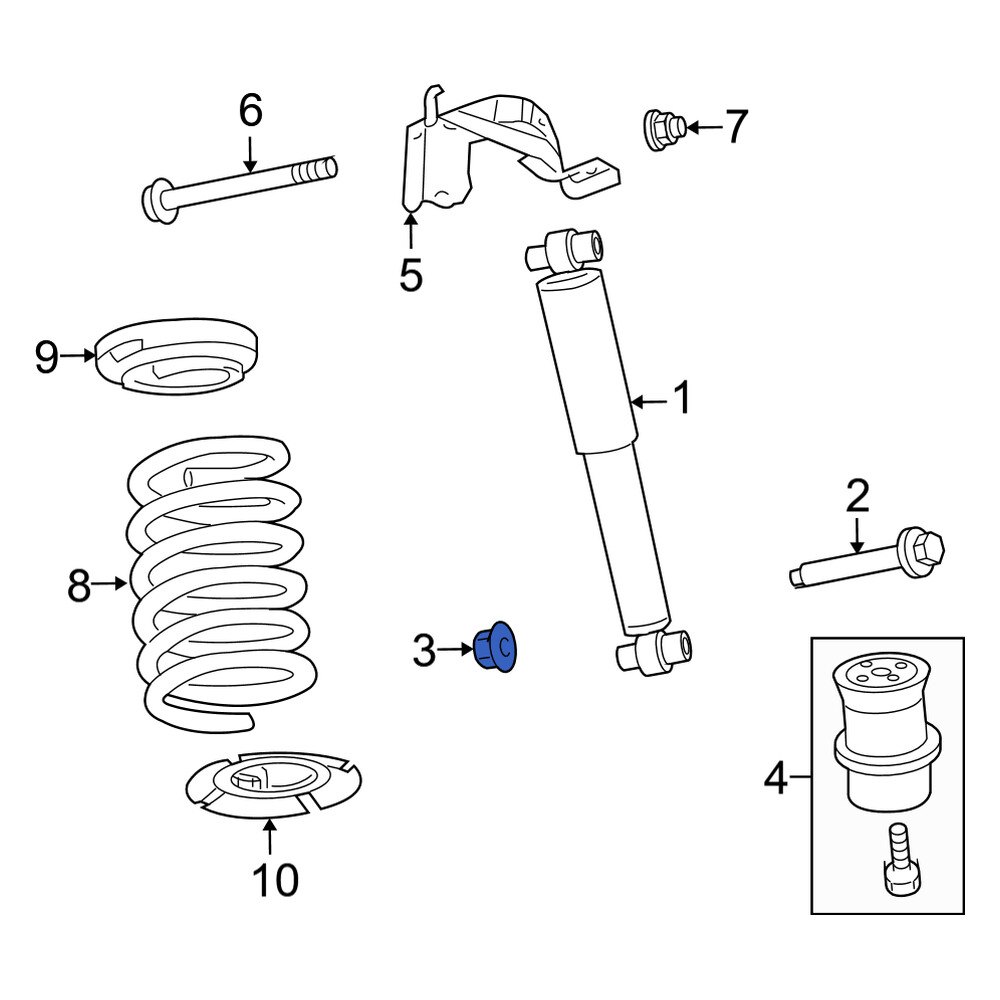 6
7
5
9
1
2
8
3
4
10