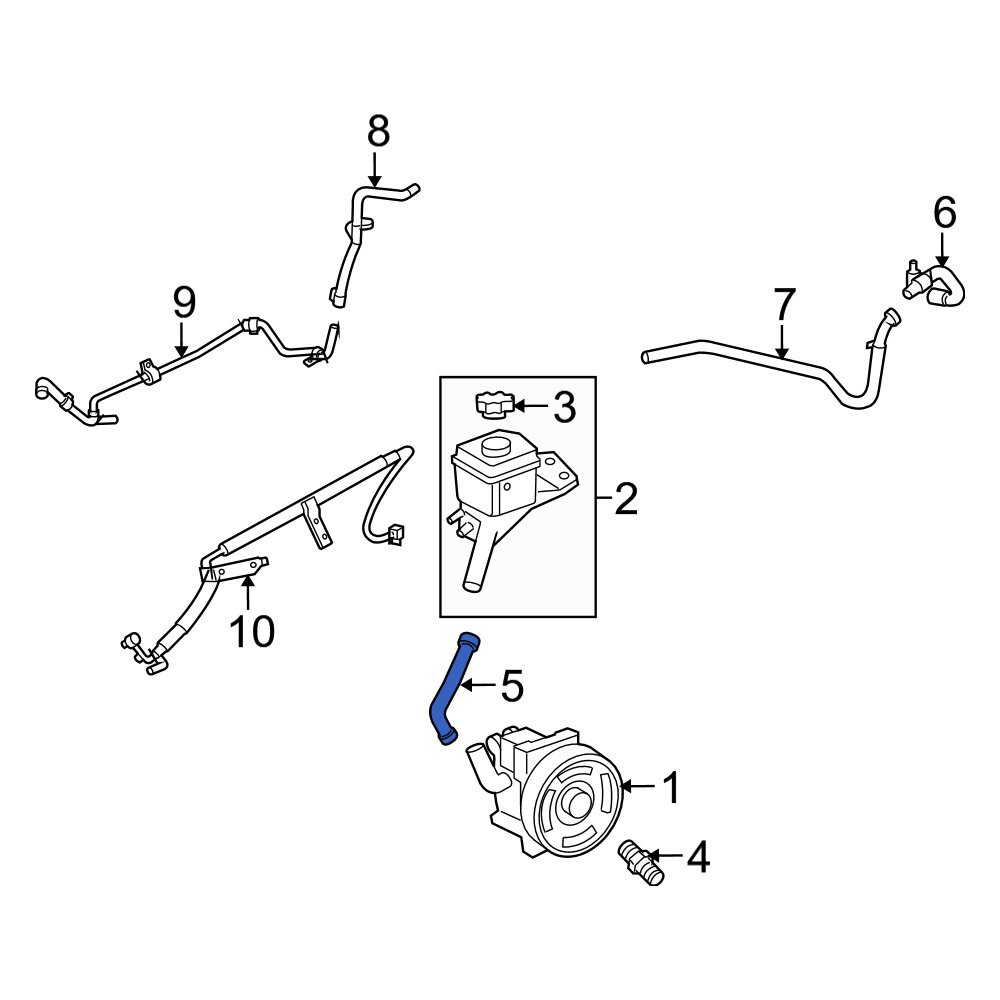 8
6
9
7
3
2
10
5
1
4