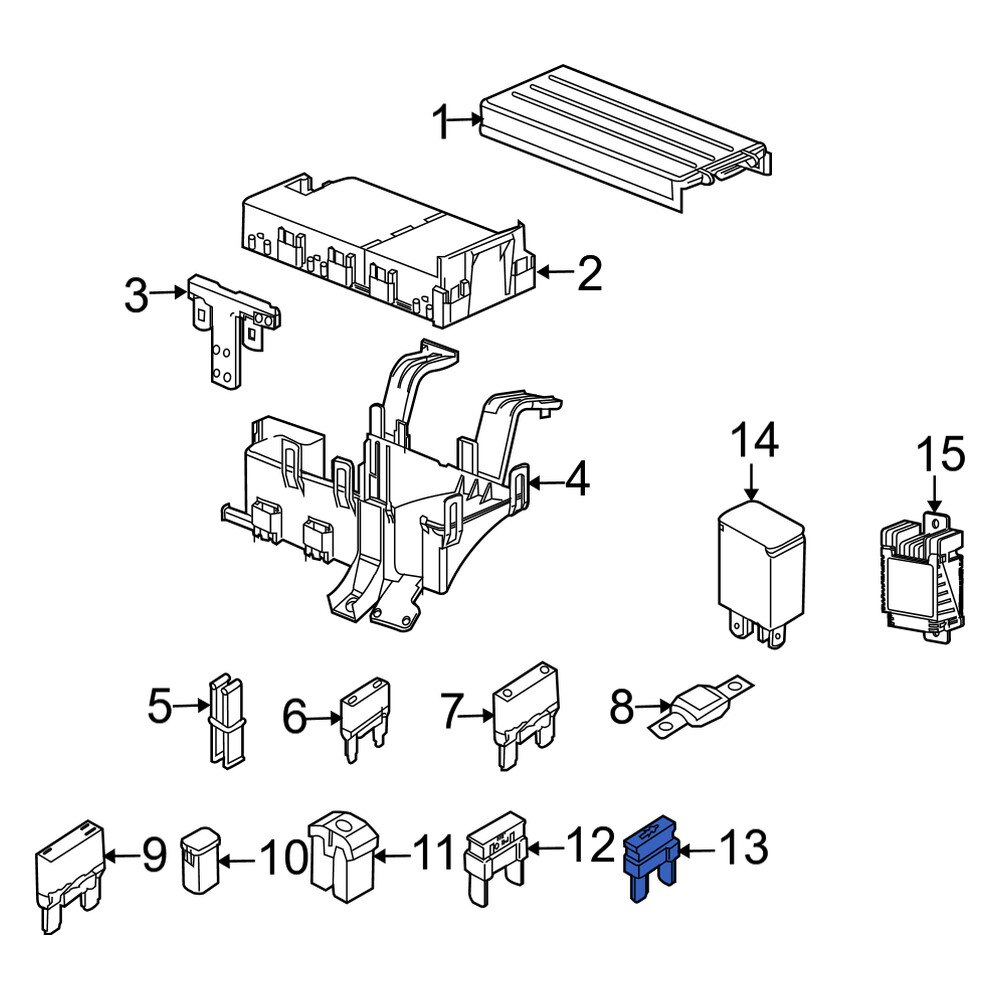 1
2
3
4
14
15
5
6
7
8
9
10
11
12
13