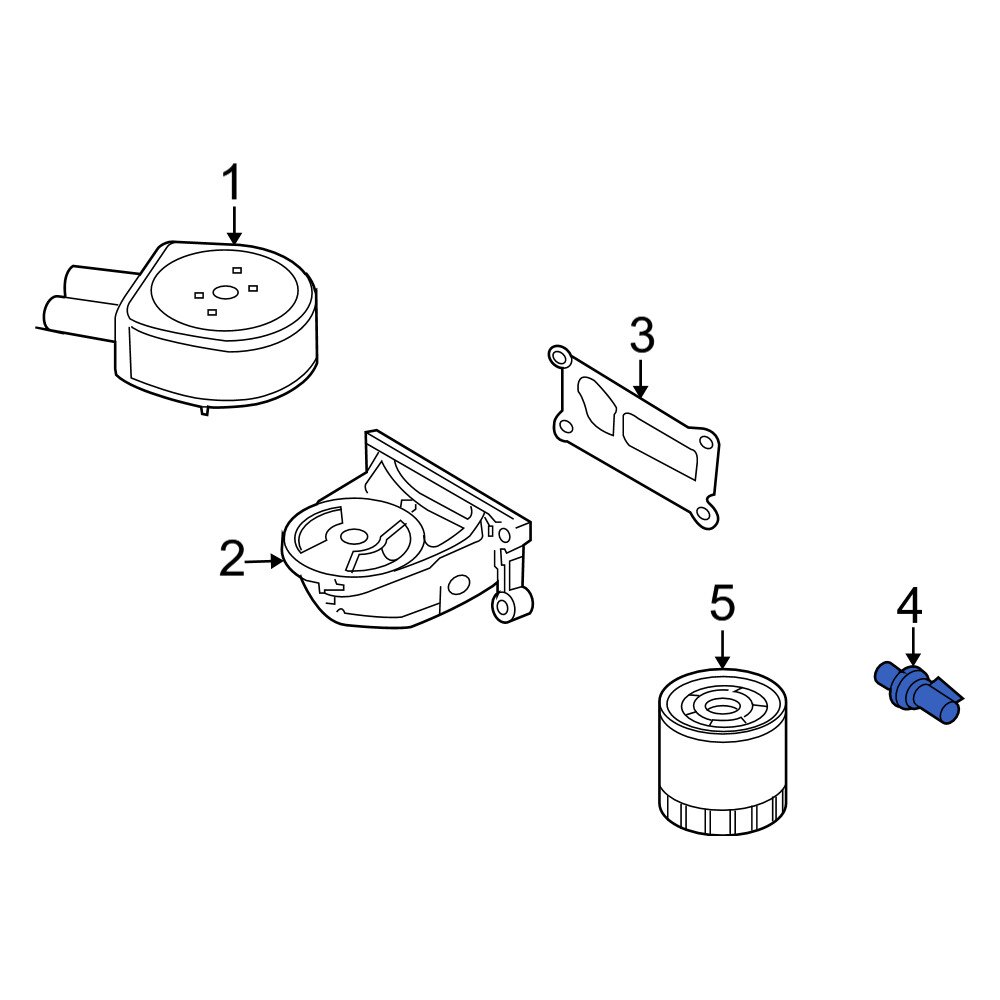 1
3
2
5
4