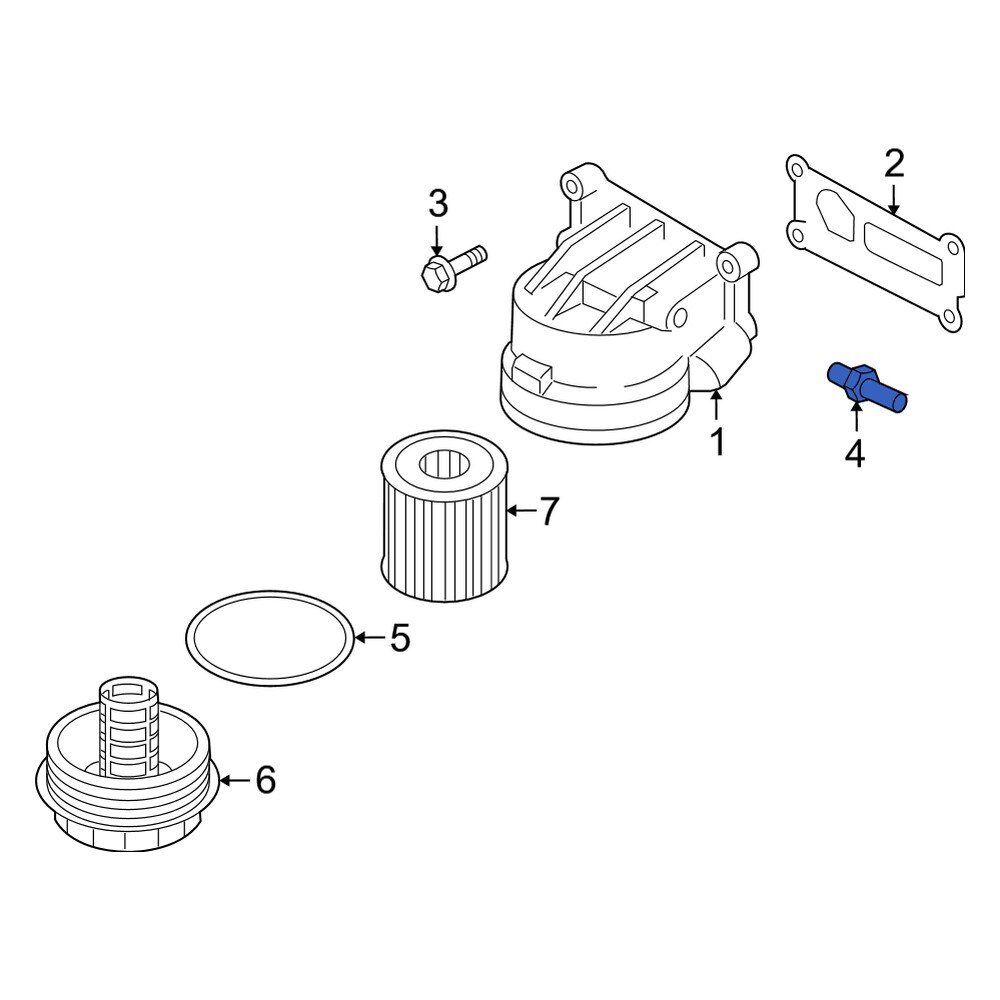 3
2
1
4
7
5
6