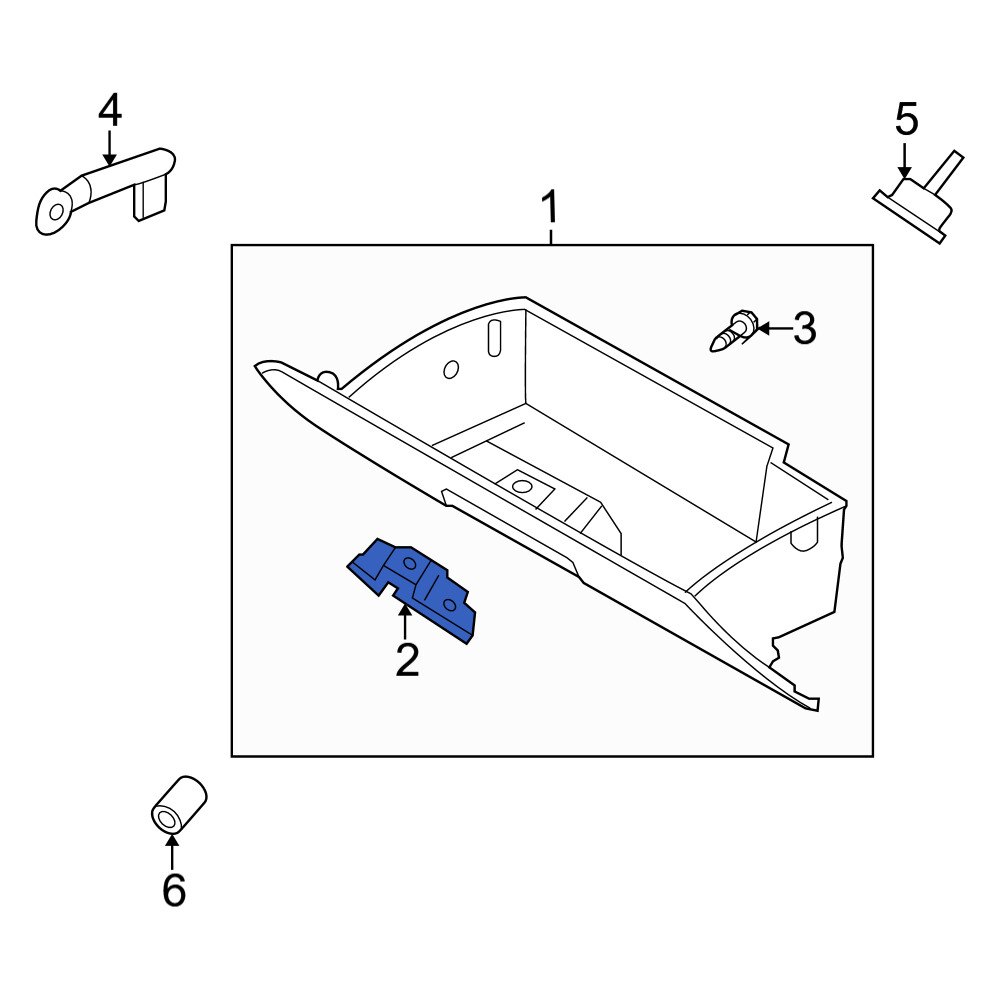 4
5
1
3
2
6