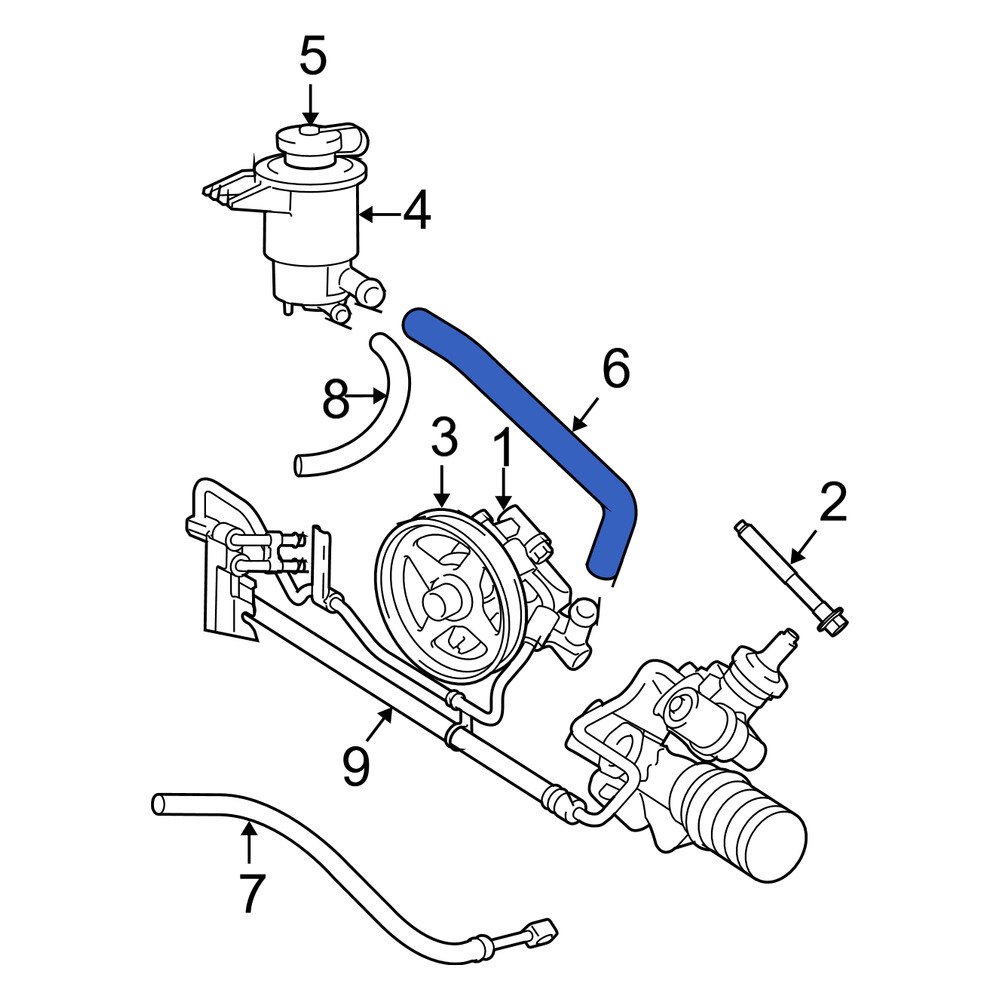 5
4
6
8
3
1
2
9
7