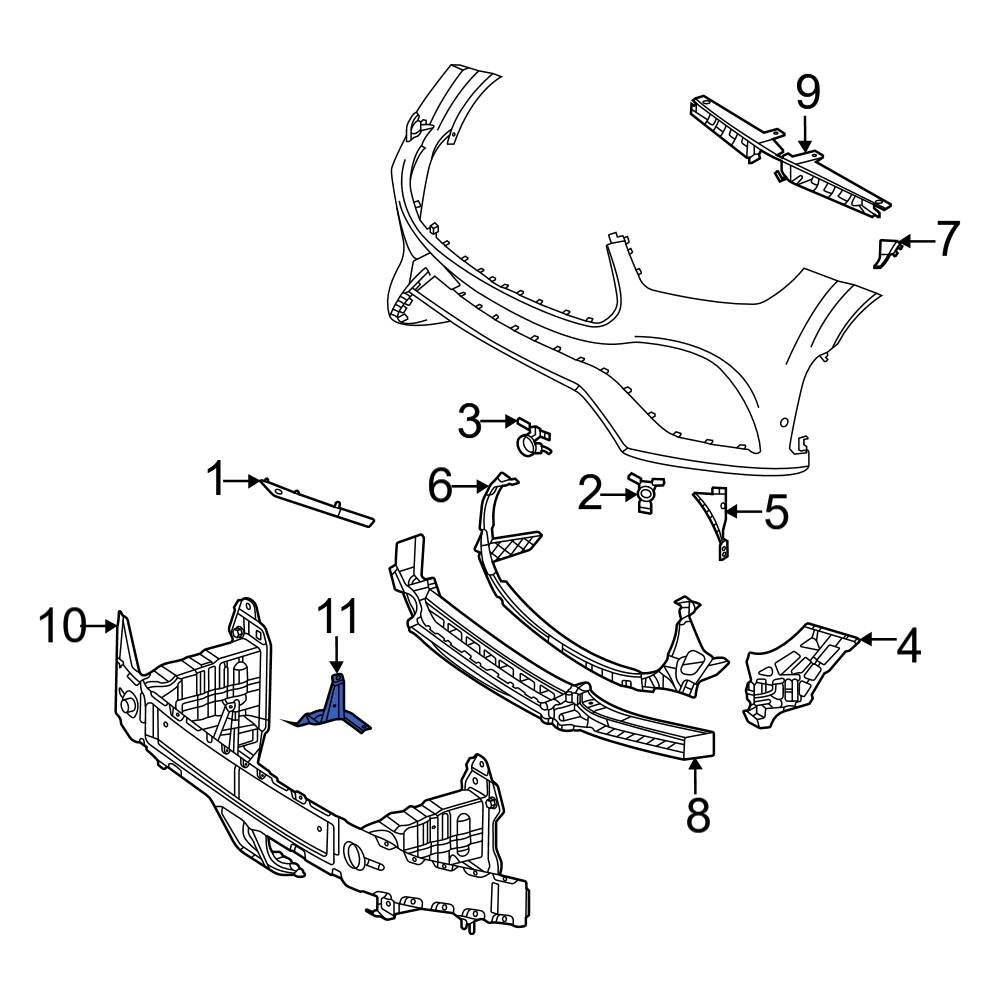 9
7
3
1
6
2
5
10
11
4
8