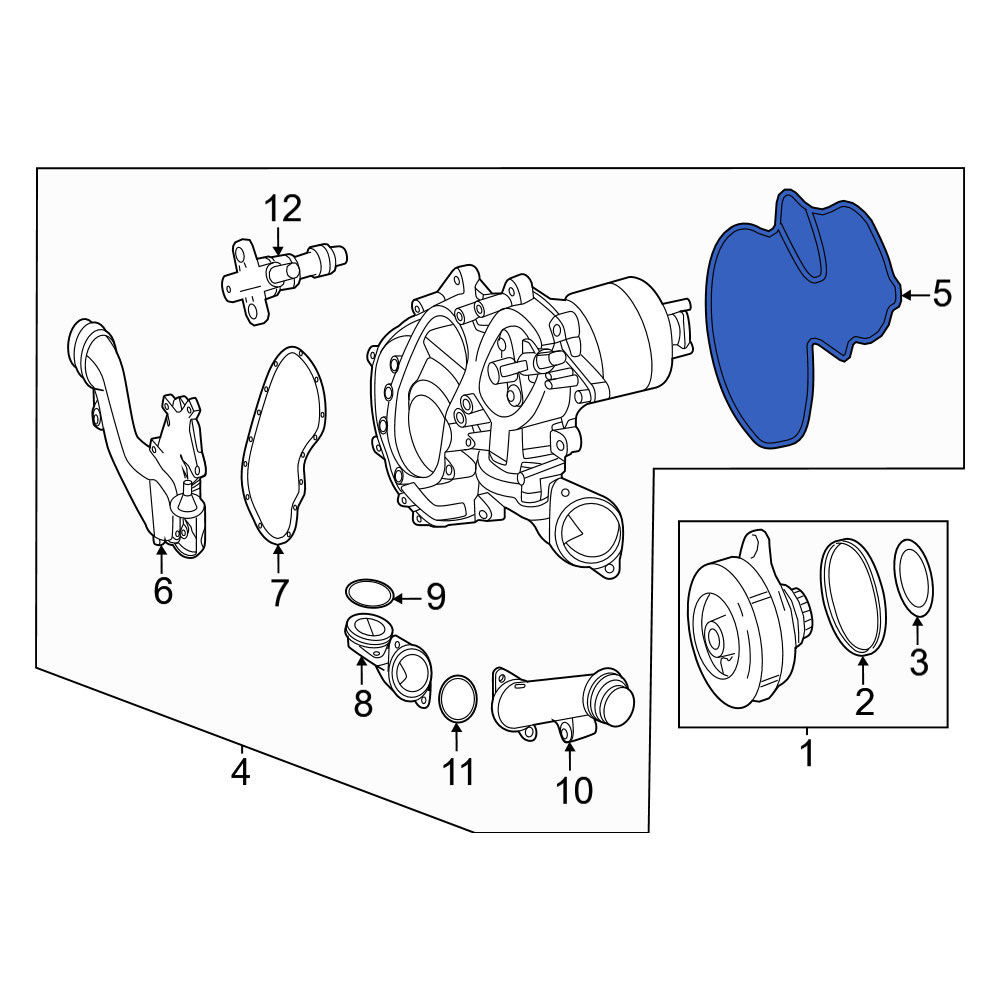 12
5
6
7
9
8
11
10
4
2
3
1