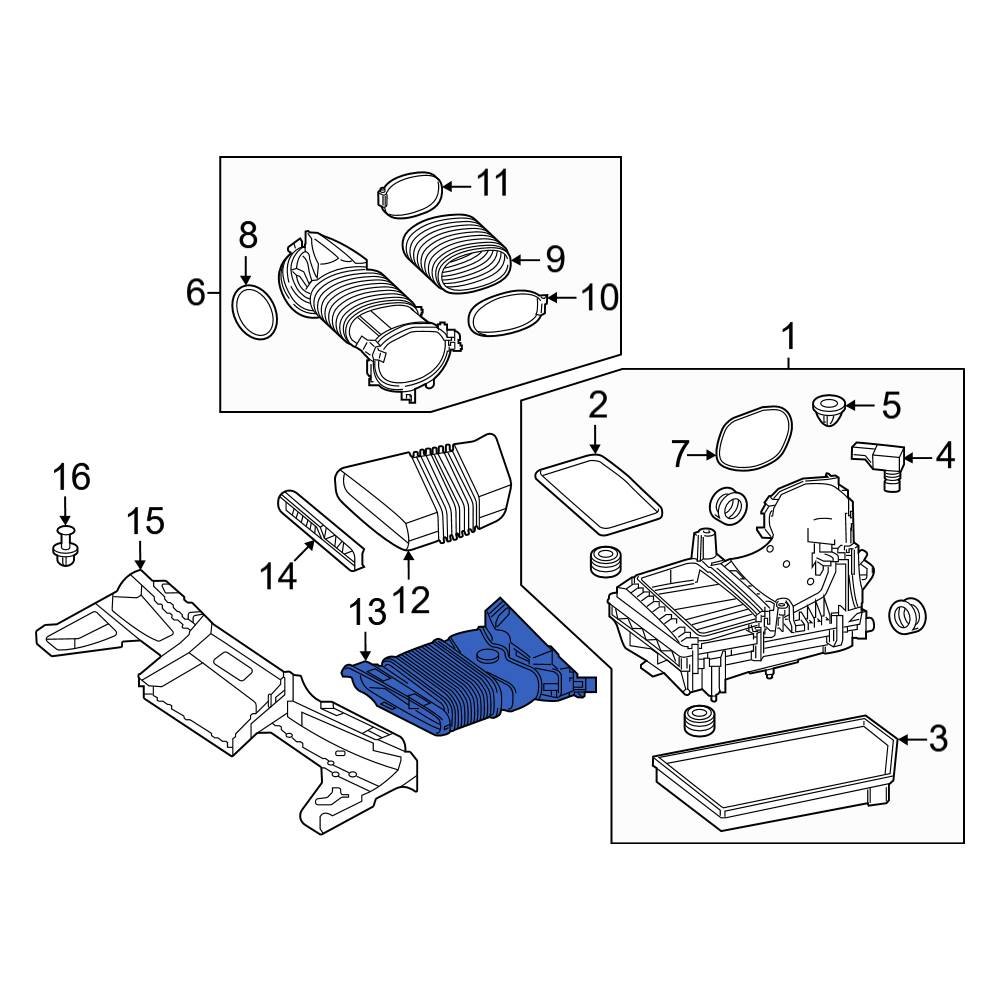 11
8
9
6
10
1
2
5
7
4
16
15
14
12
13
3