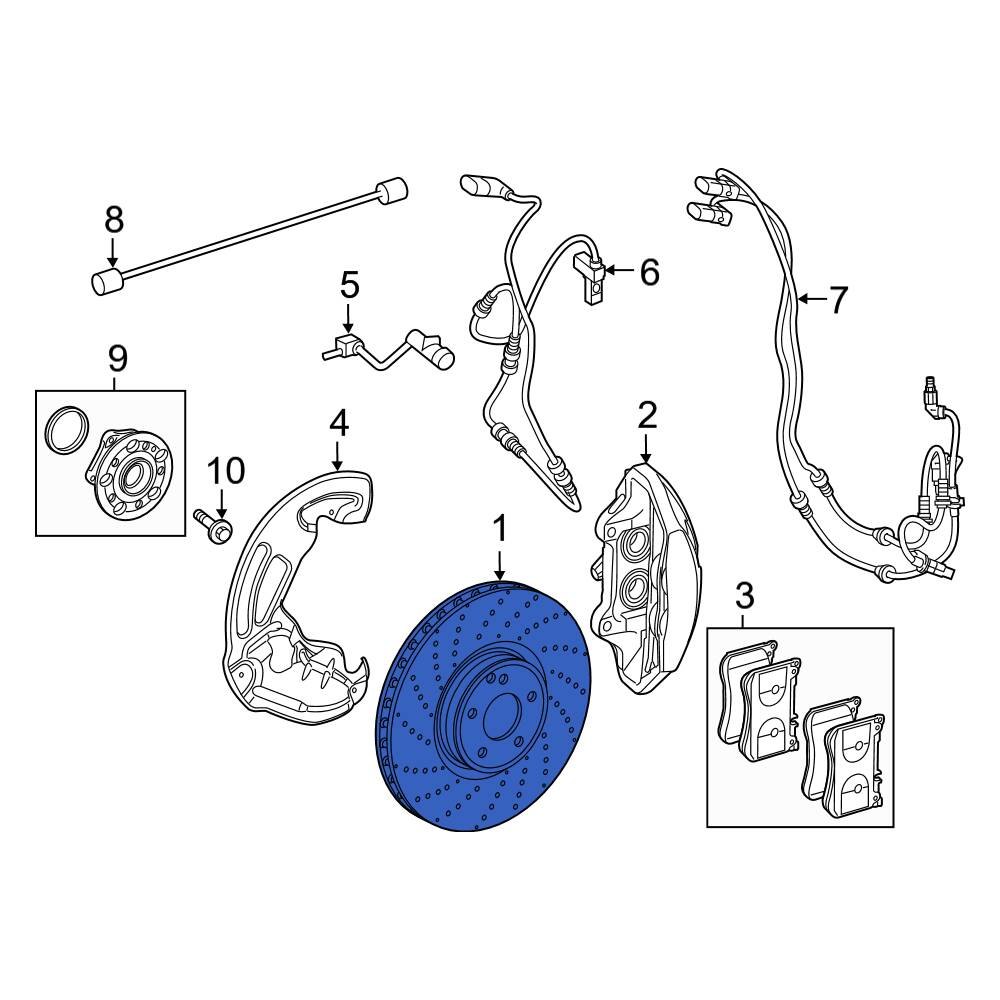 8
5
6
7
9
4
2
10
1
3