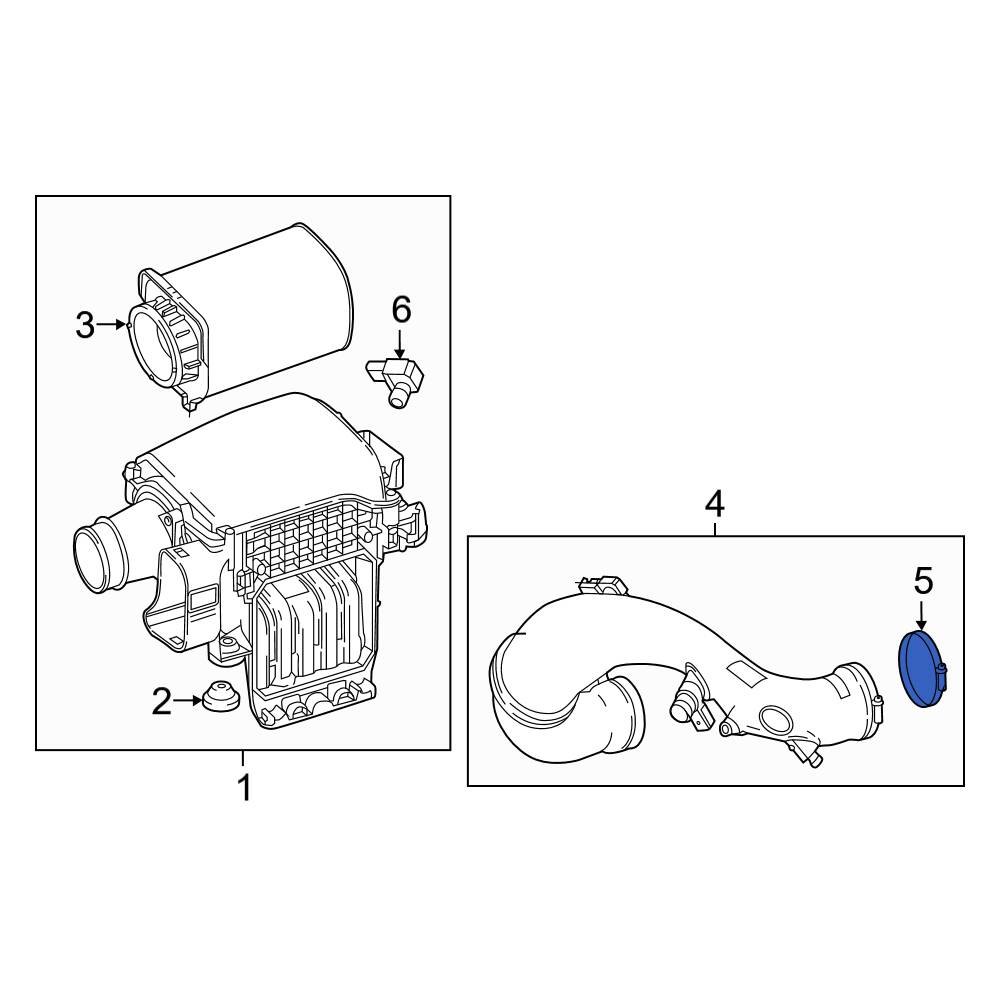 3
6
2
1
4
5