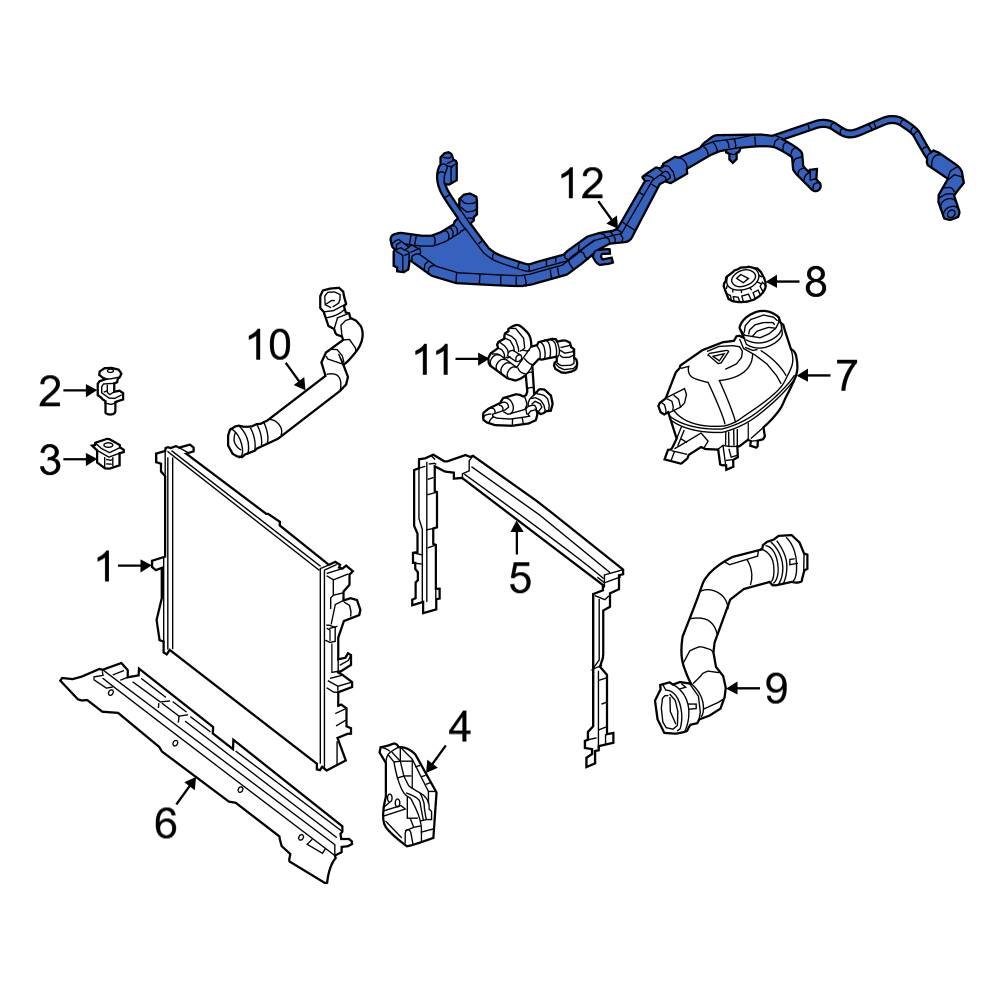 12
8
10
11
7
2
3
1
5
9
4
6