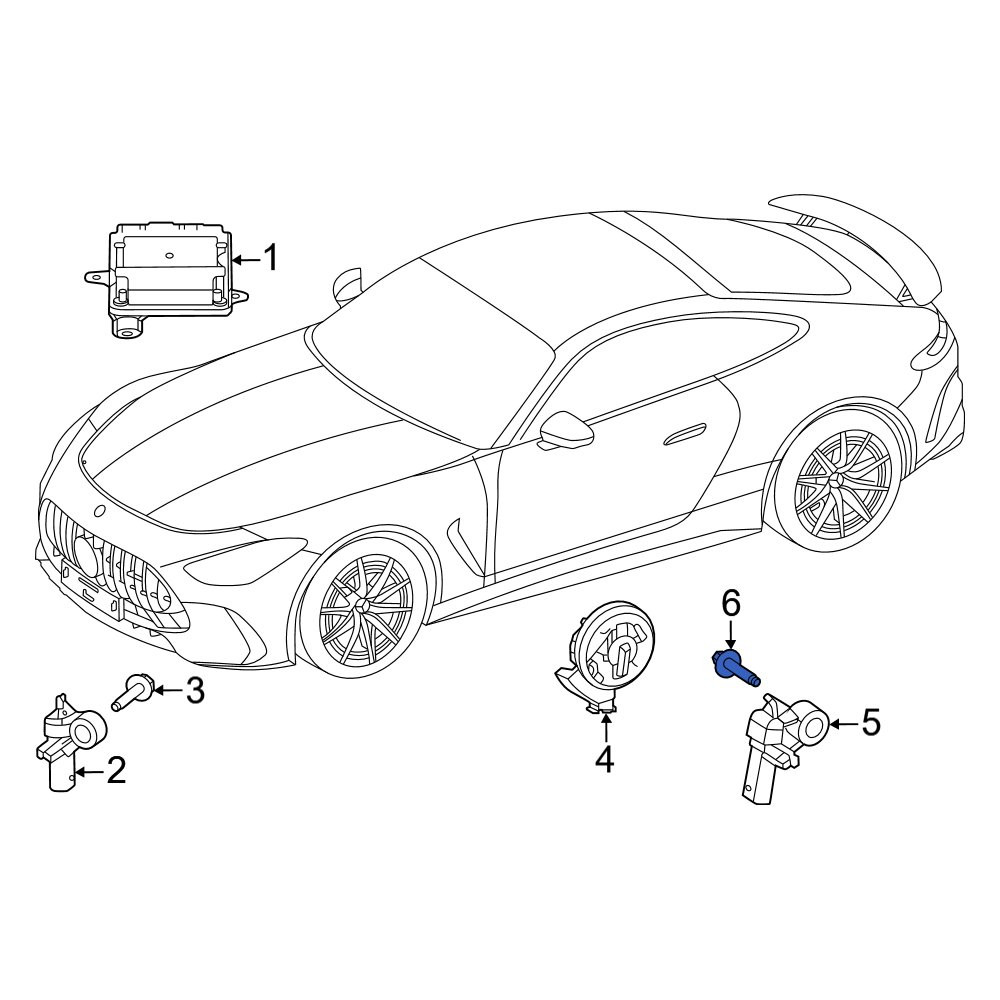 1
3
2
4
6
5