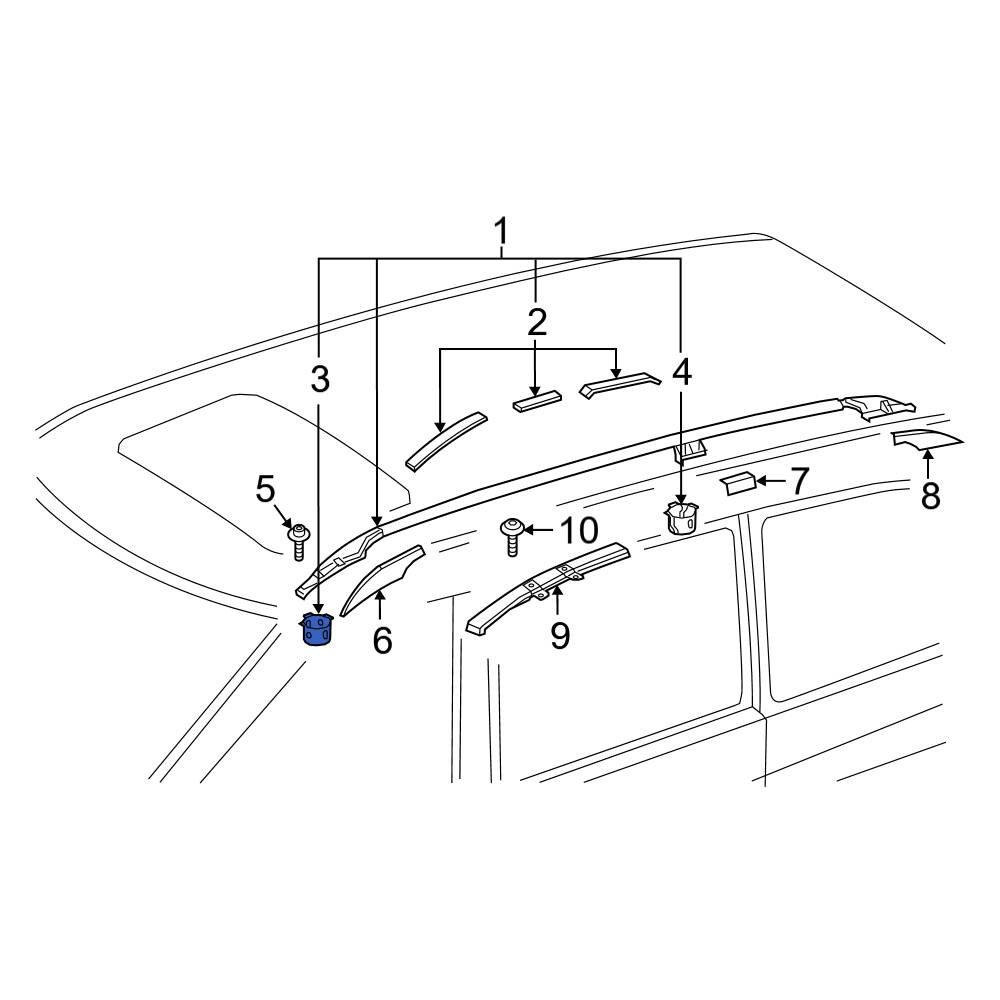 1
2
3
4
5
7
8
10
6
9