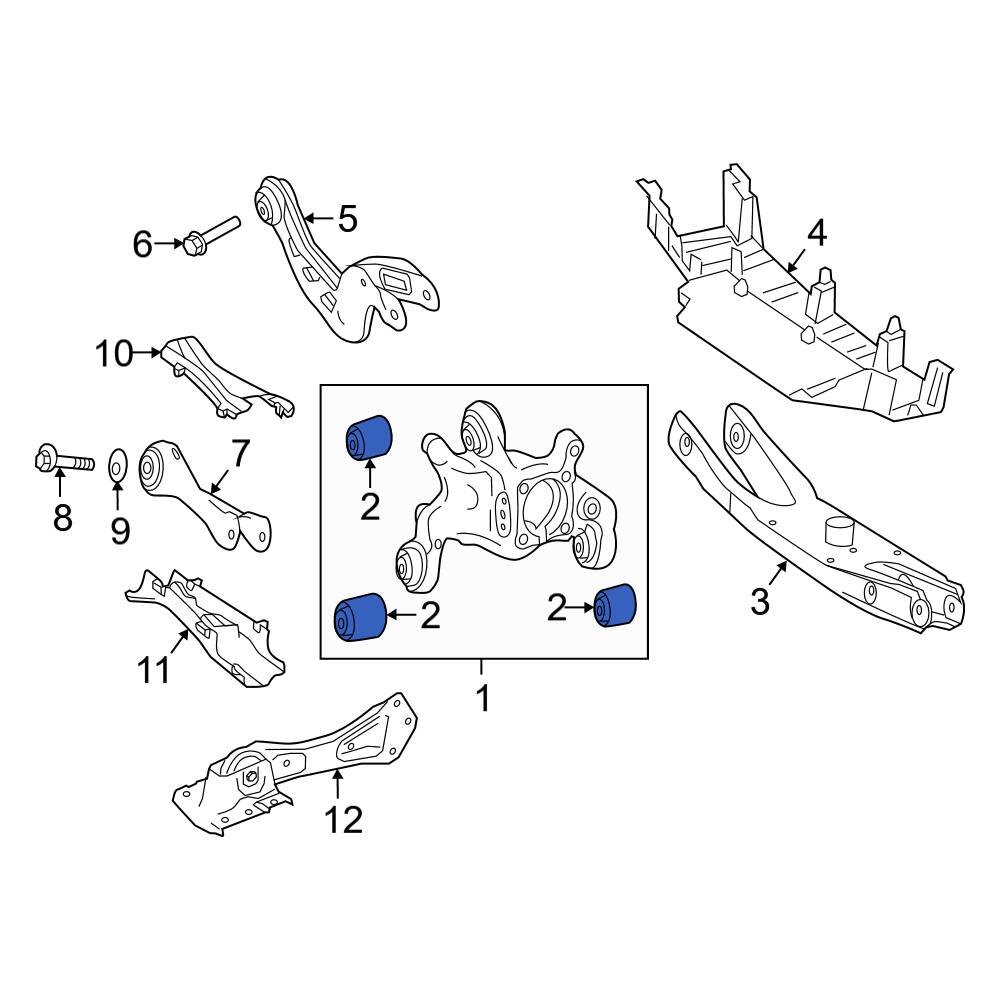 6
5
4
10
8
9
7
2
2
2
3
11
1
12