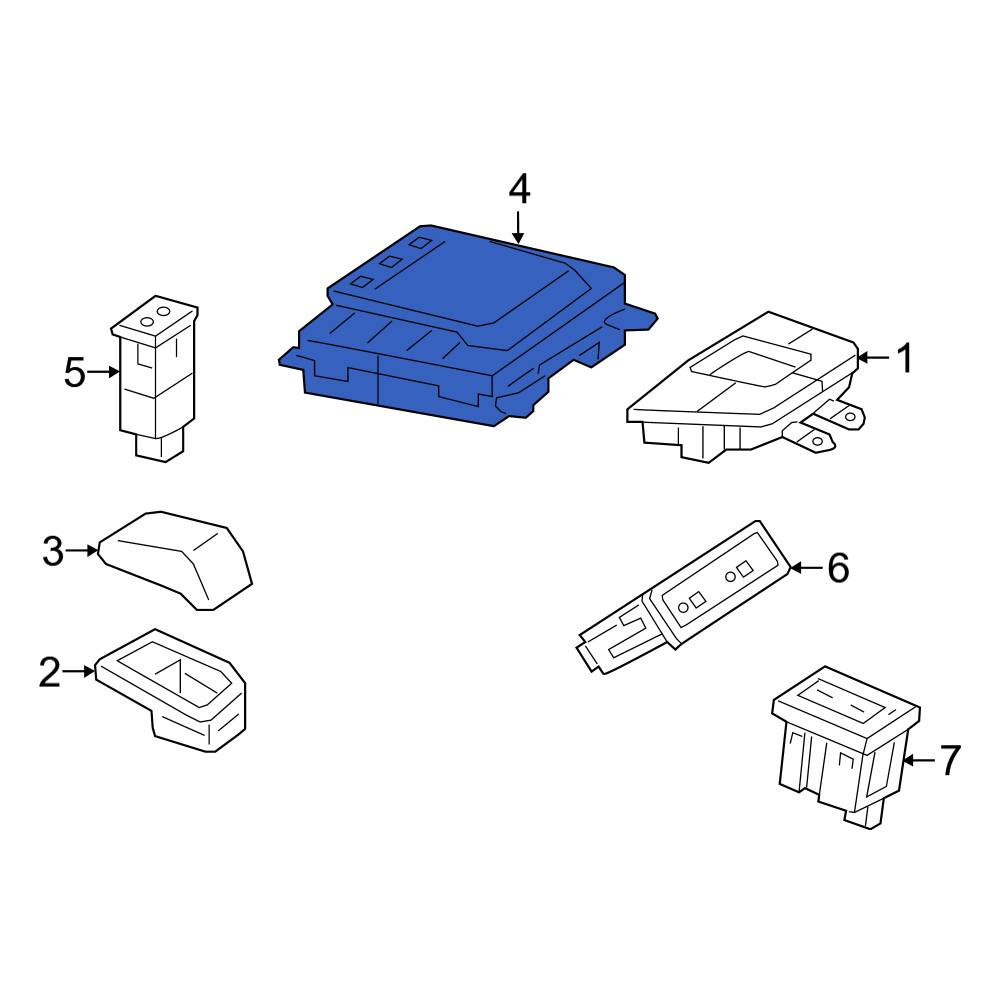 4
5
1
3
6
2
7