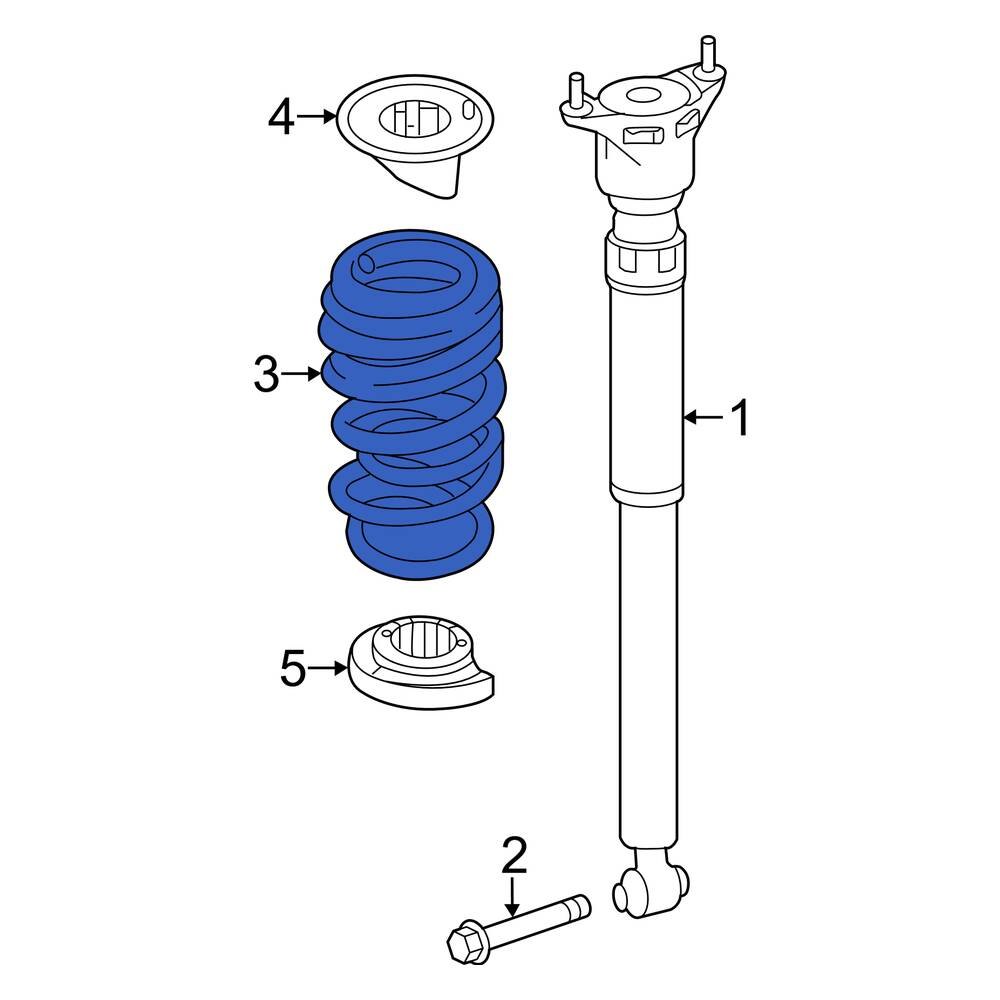 4
3
1
5
2