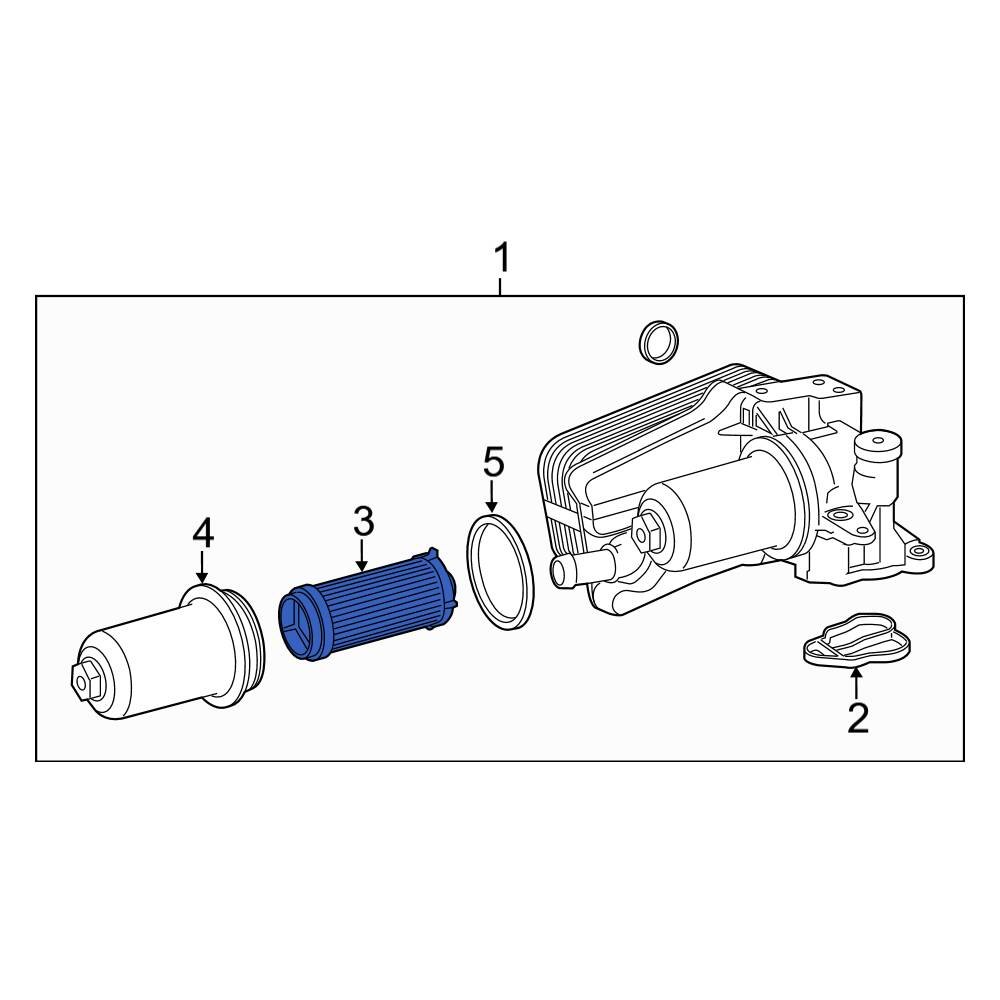 1
5
4
3
2