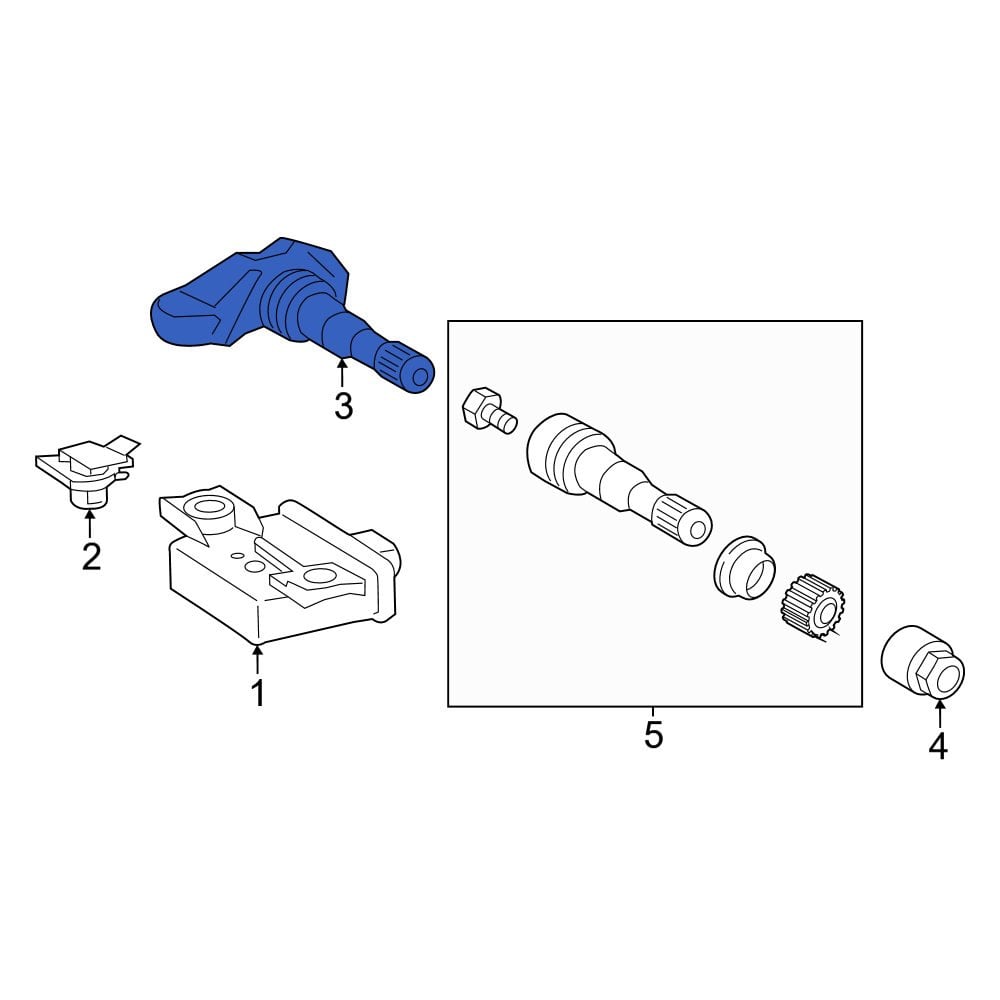 3

2

1

5

4