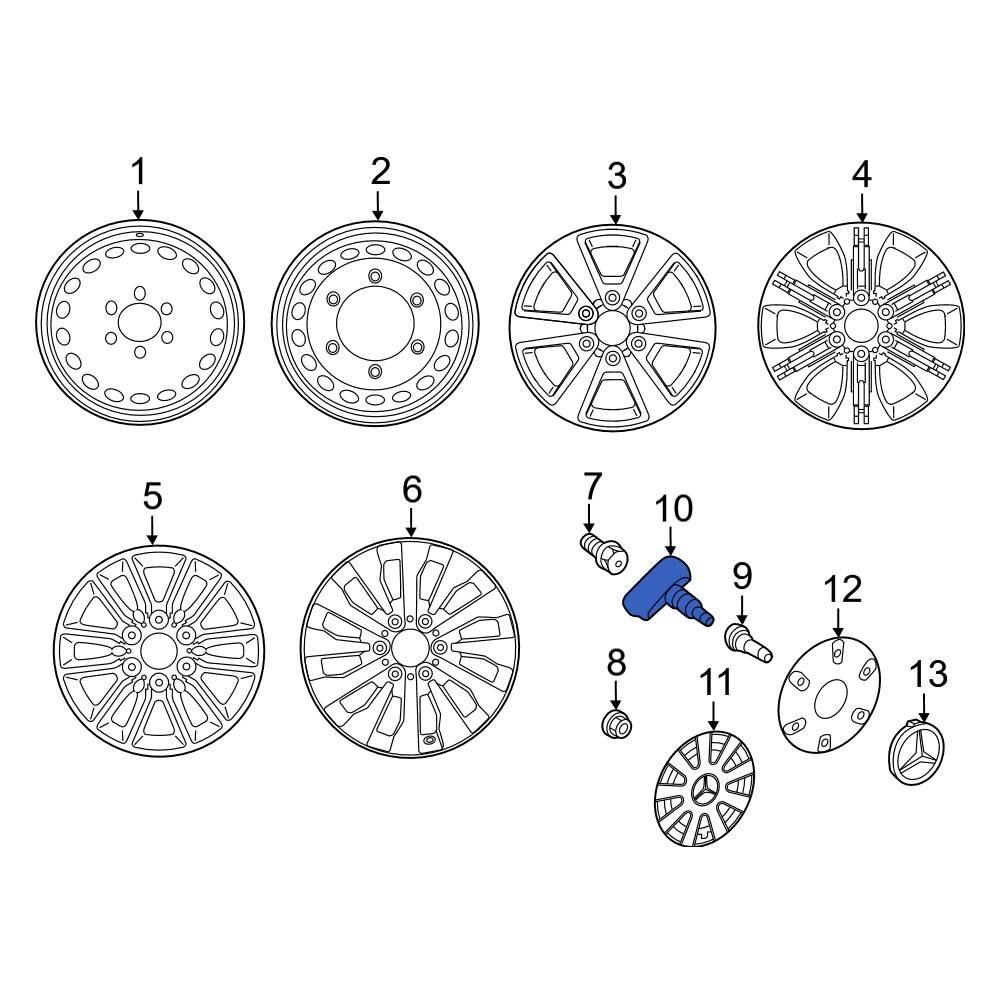 1
2
3
4
5
6
7
10
9
12
8
11
13