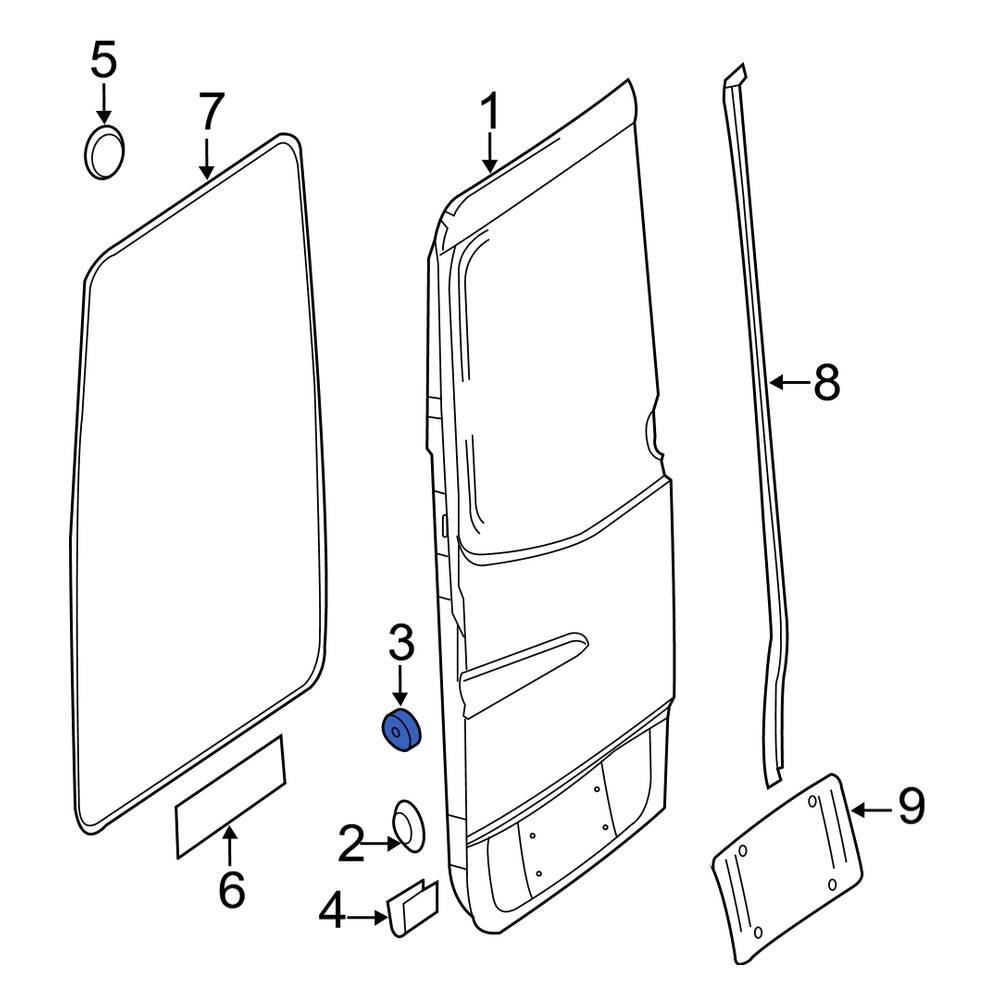 5
7
1
8
3
9
2
6
4