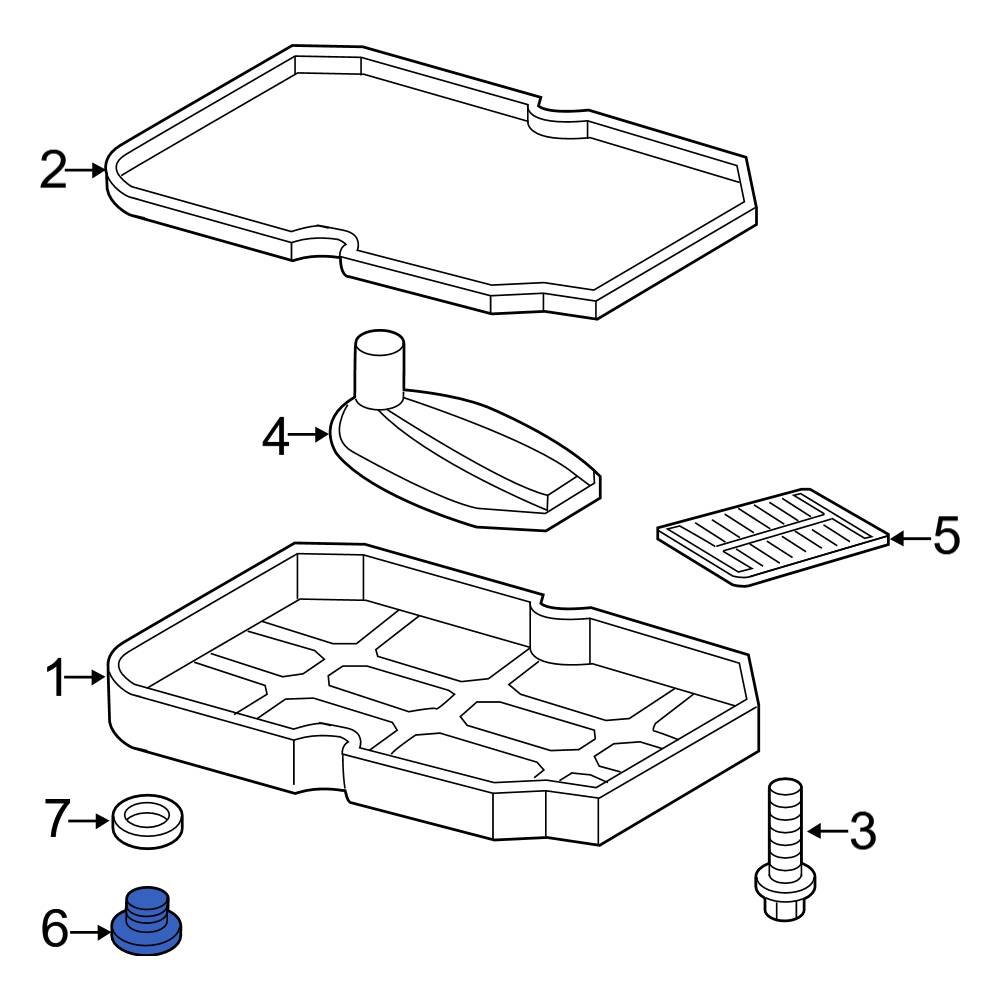 2
4
5
1
7
3
6