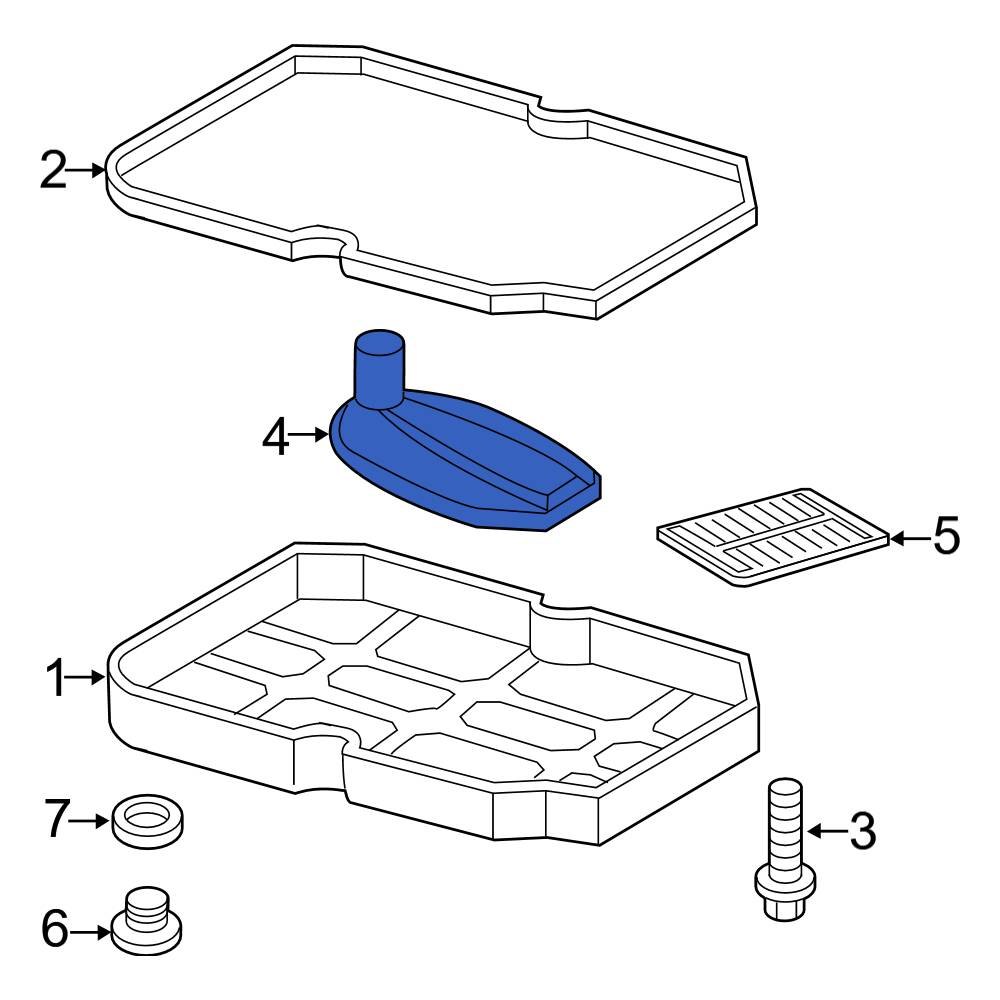 2
4
5
1
7
3
6