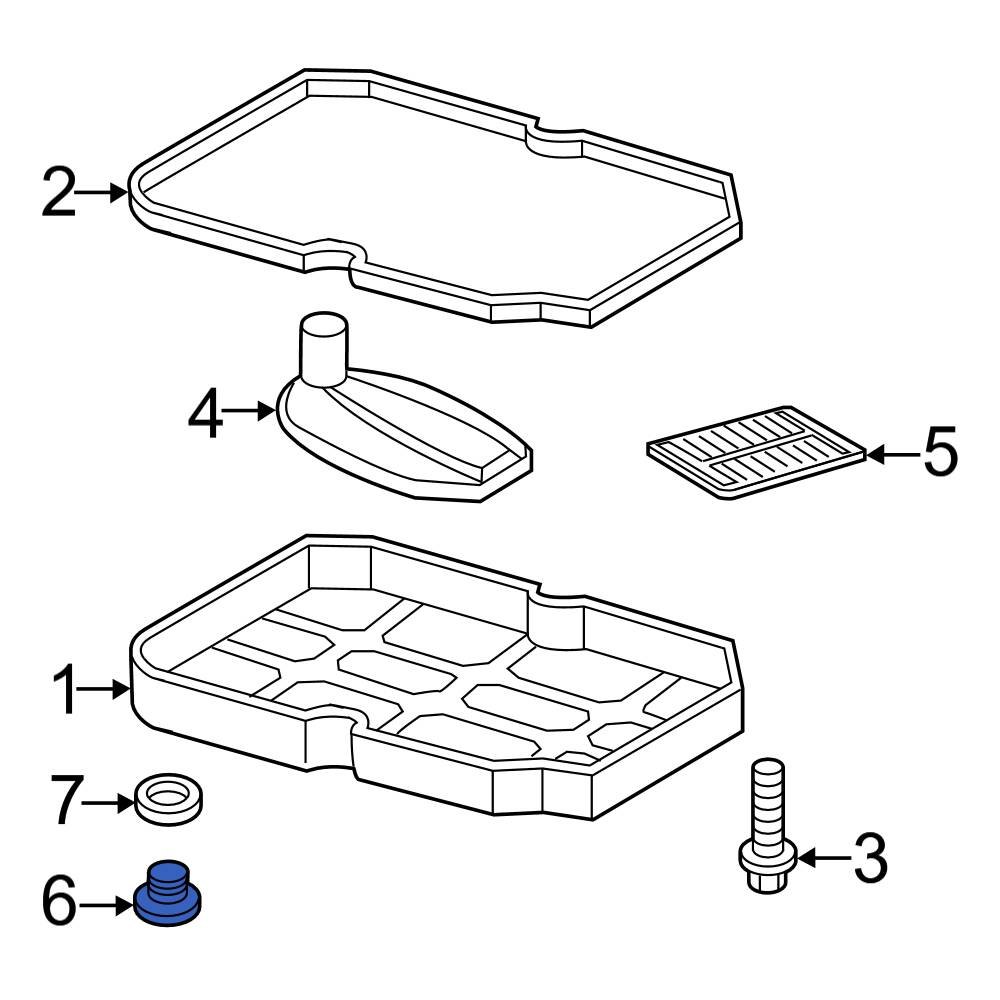 2
4
5
1
7
3
6