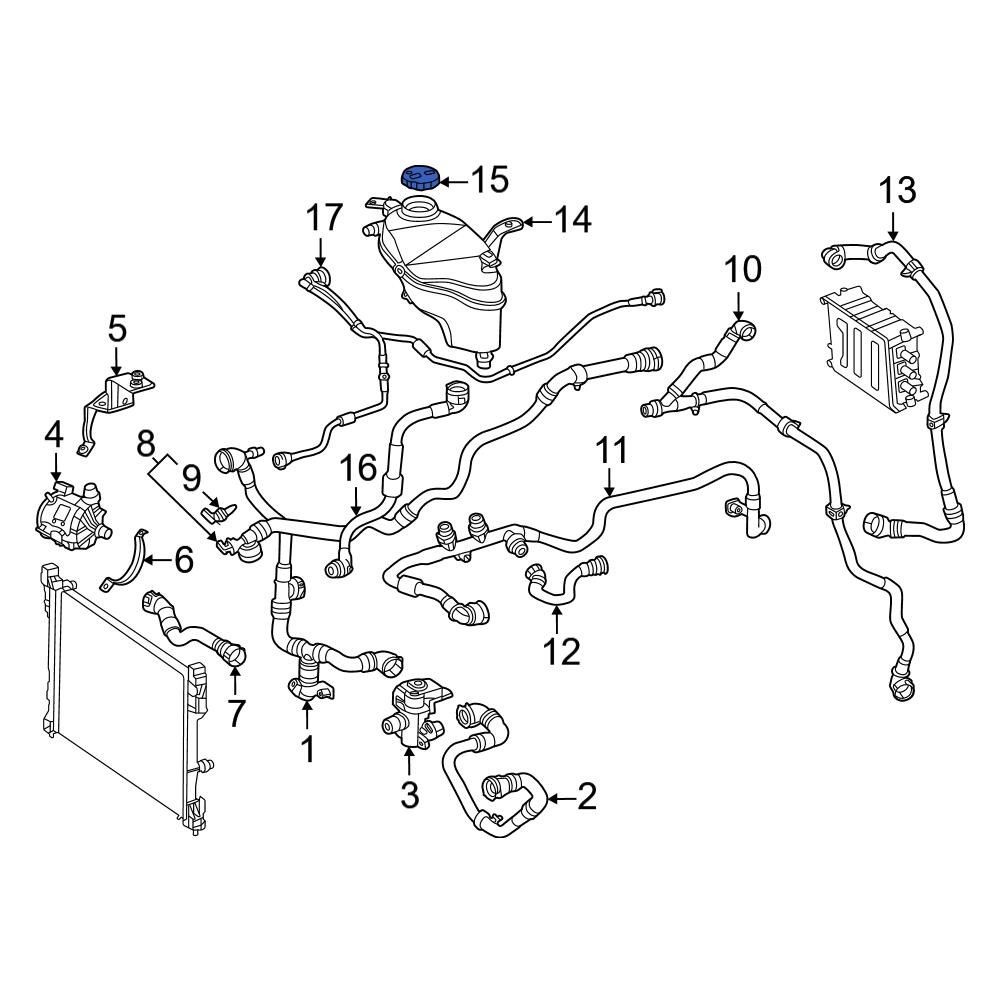 15
13
17
14
10
5
4
8
9
16
11
6
12
7
1
3
2