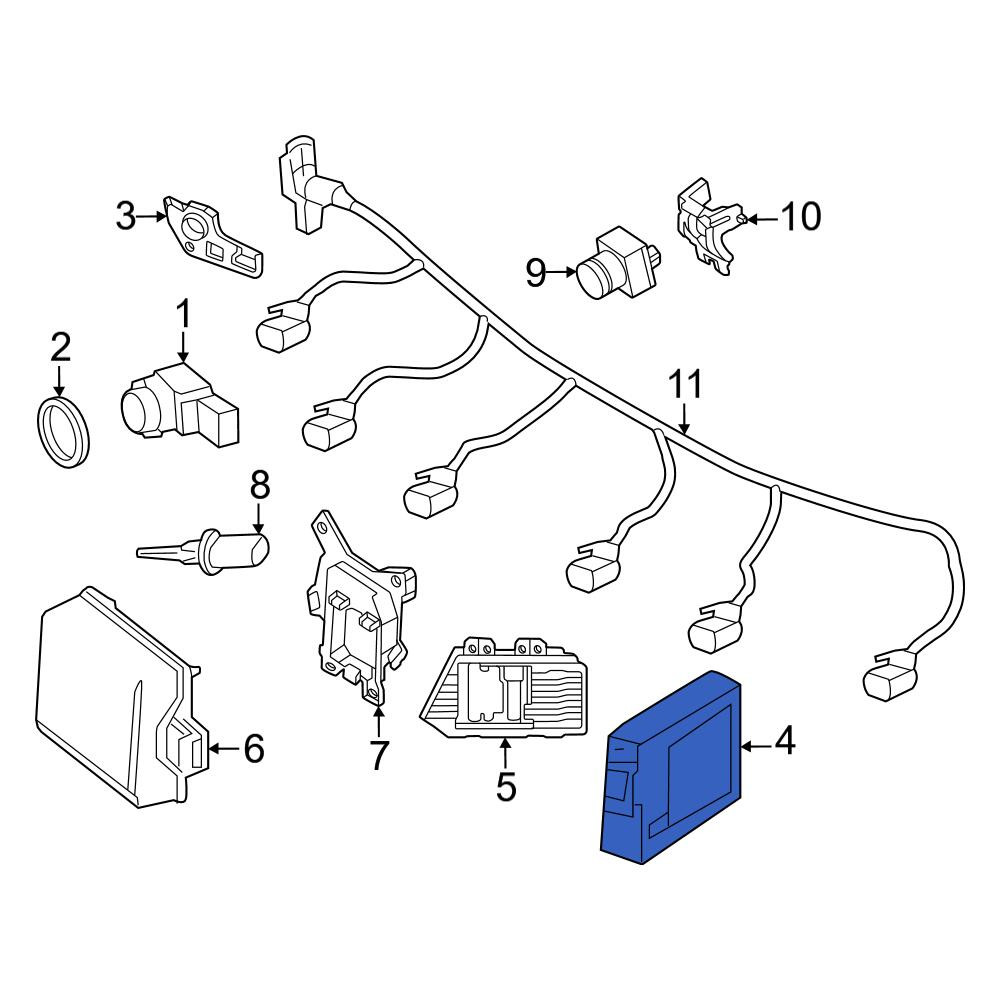 3
10
9
1
2
11
8
6
7
5
4