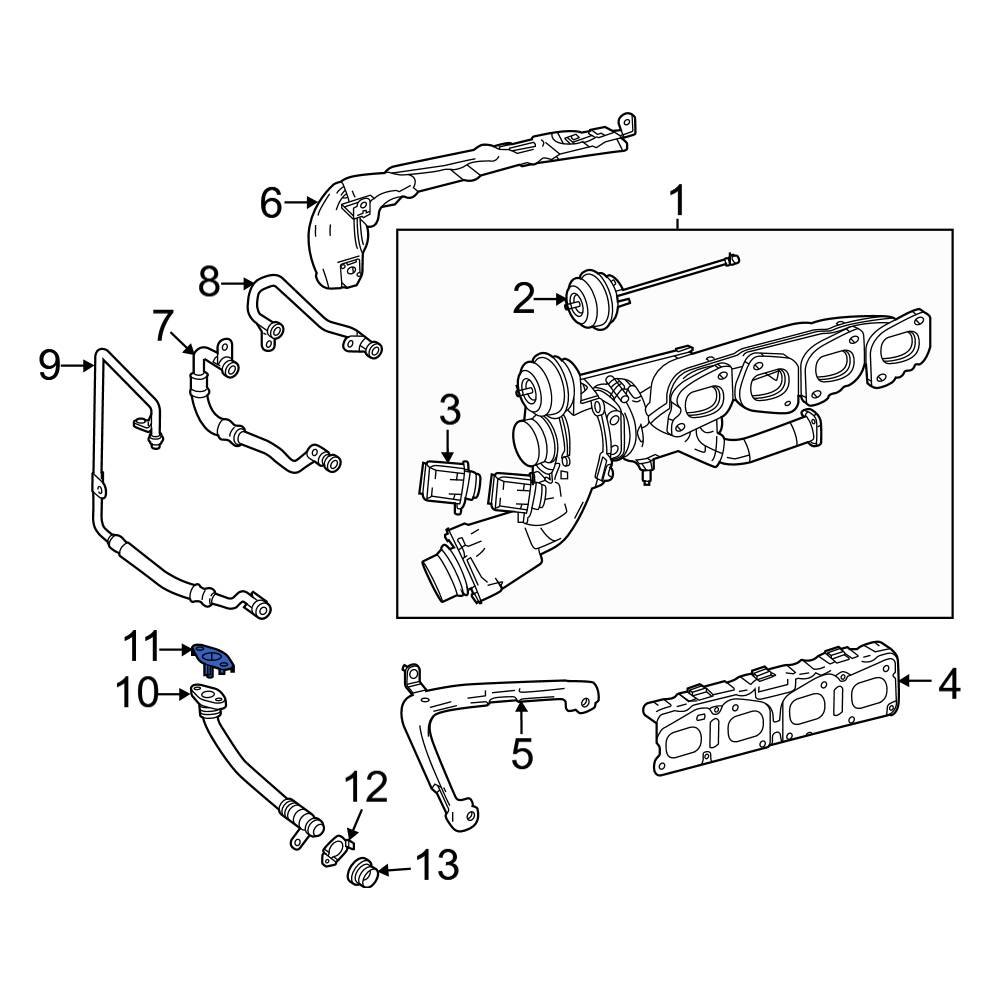 6
1
8
2
7
9
3
11
10
4
5
12
13