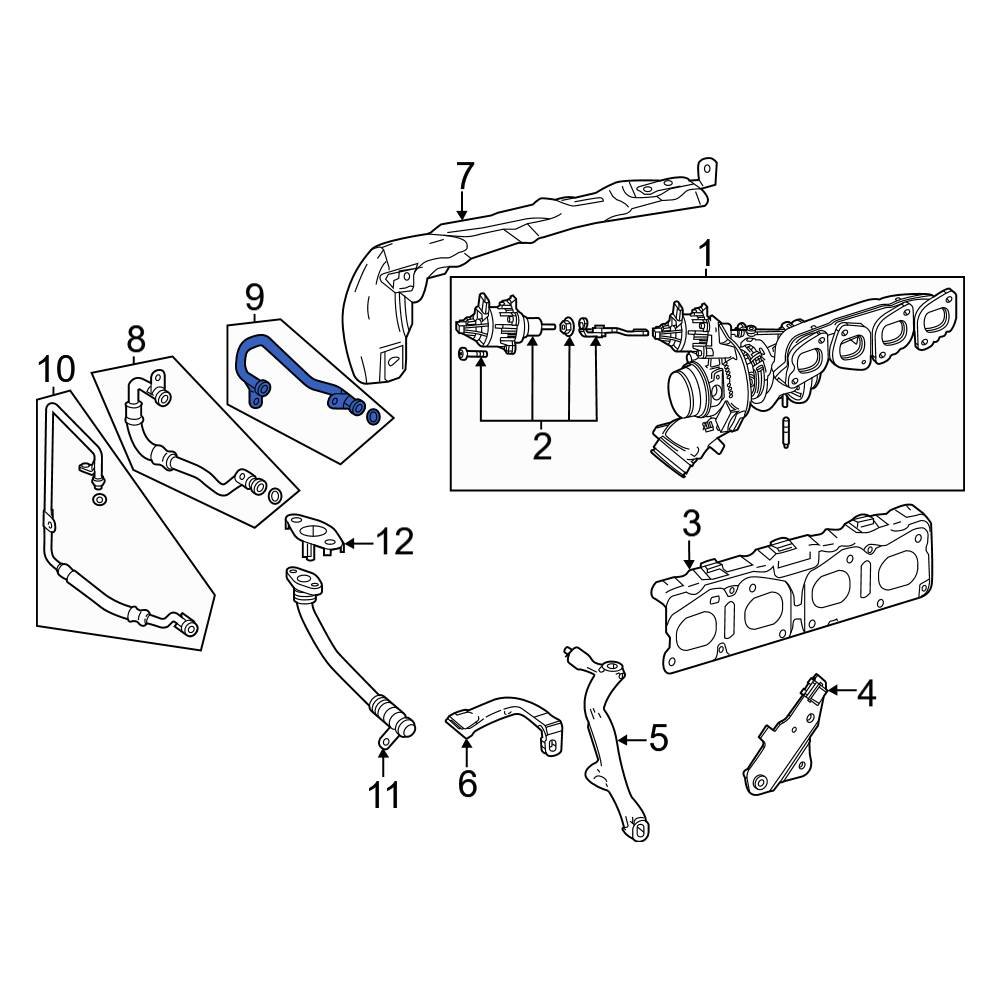 7
1
9
8
10
2
3
12
4
5
6
11