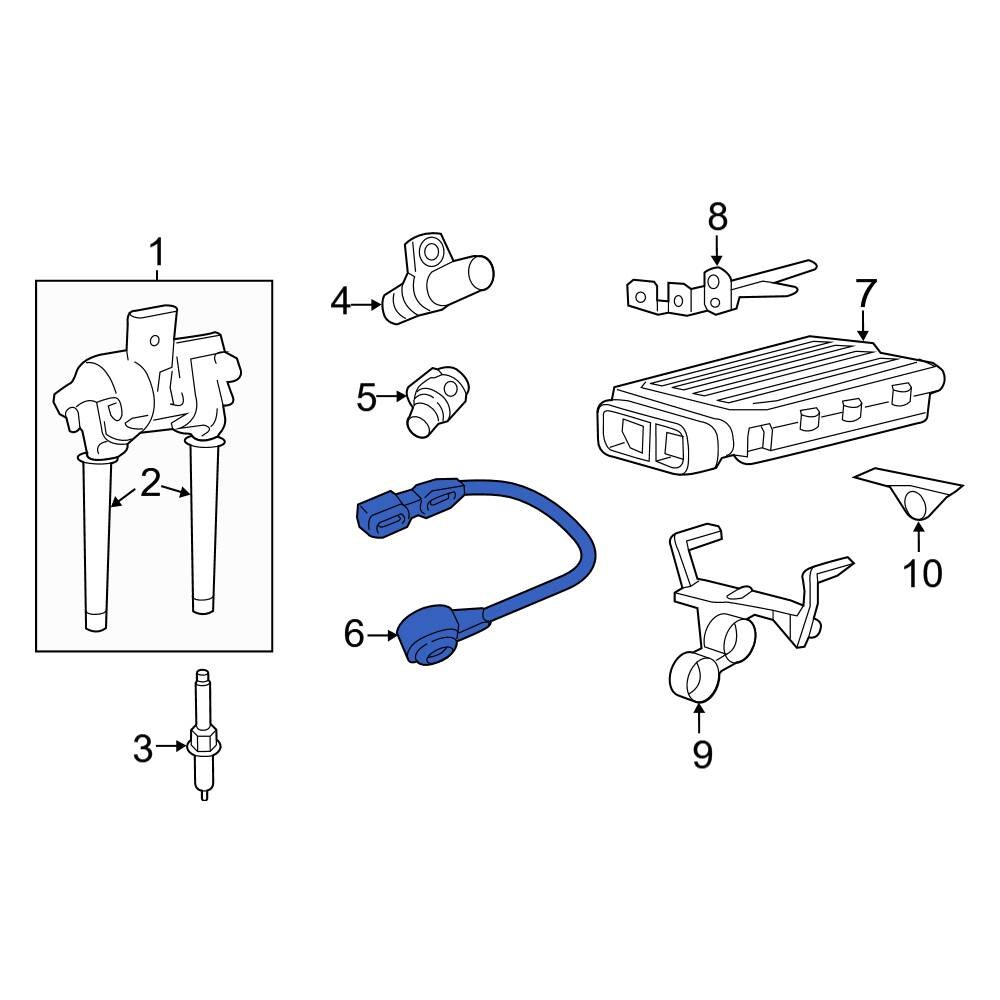 1
2
3
4
5
6
8
7
10
9