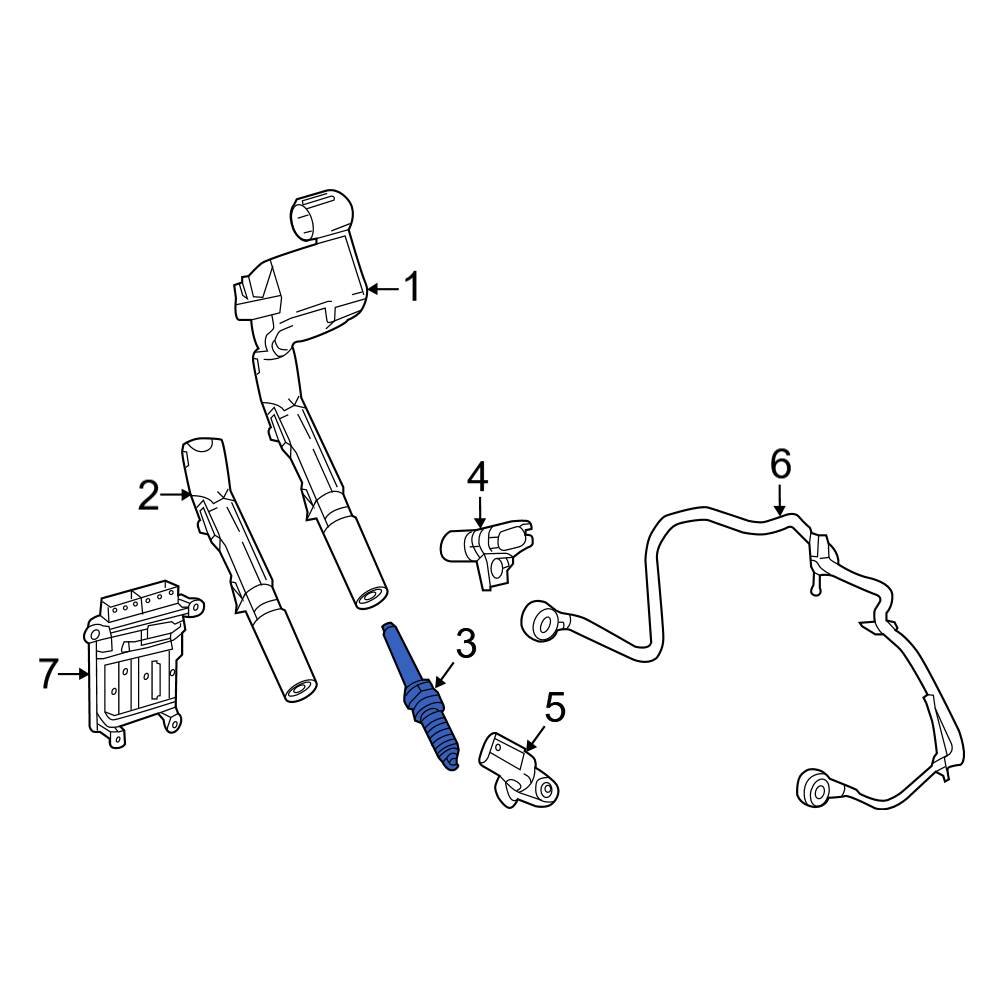 1
2
4
6
3
7
5