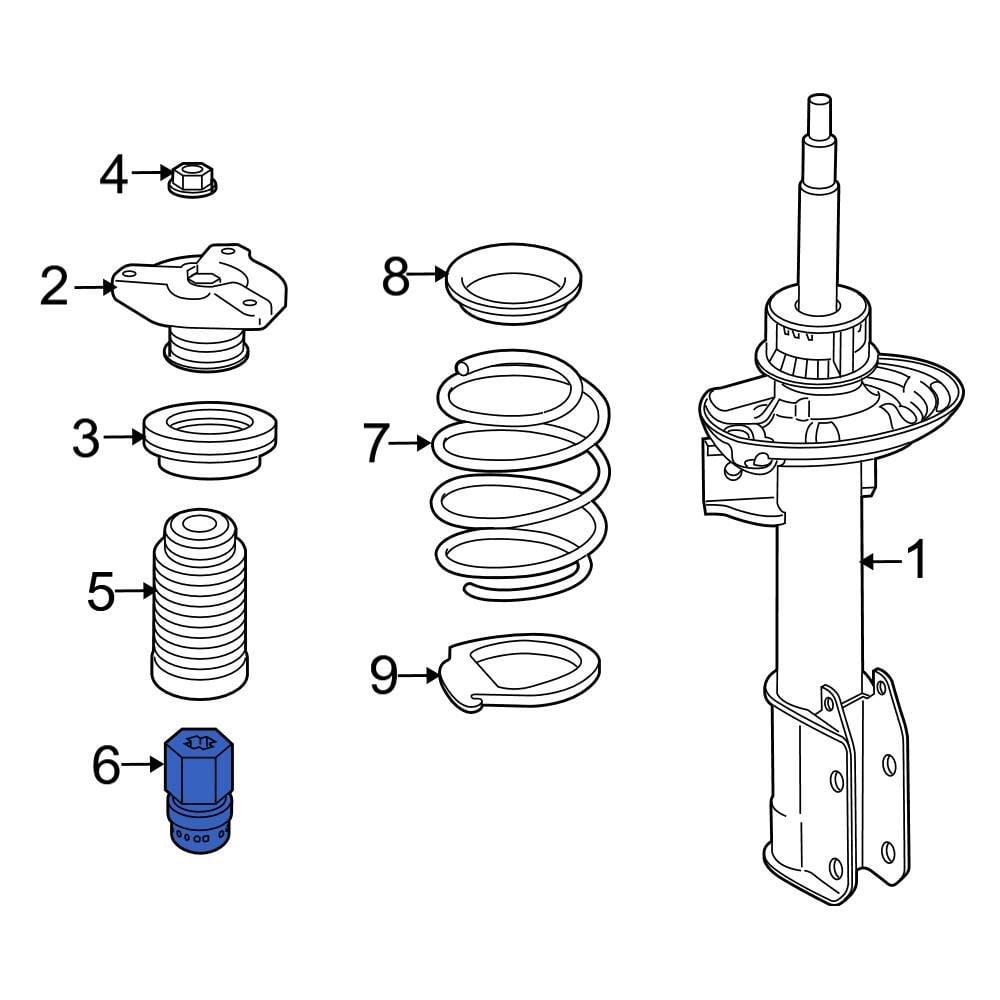 4
2
3
5
6
8
7
9
1