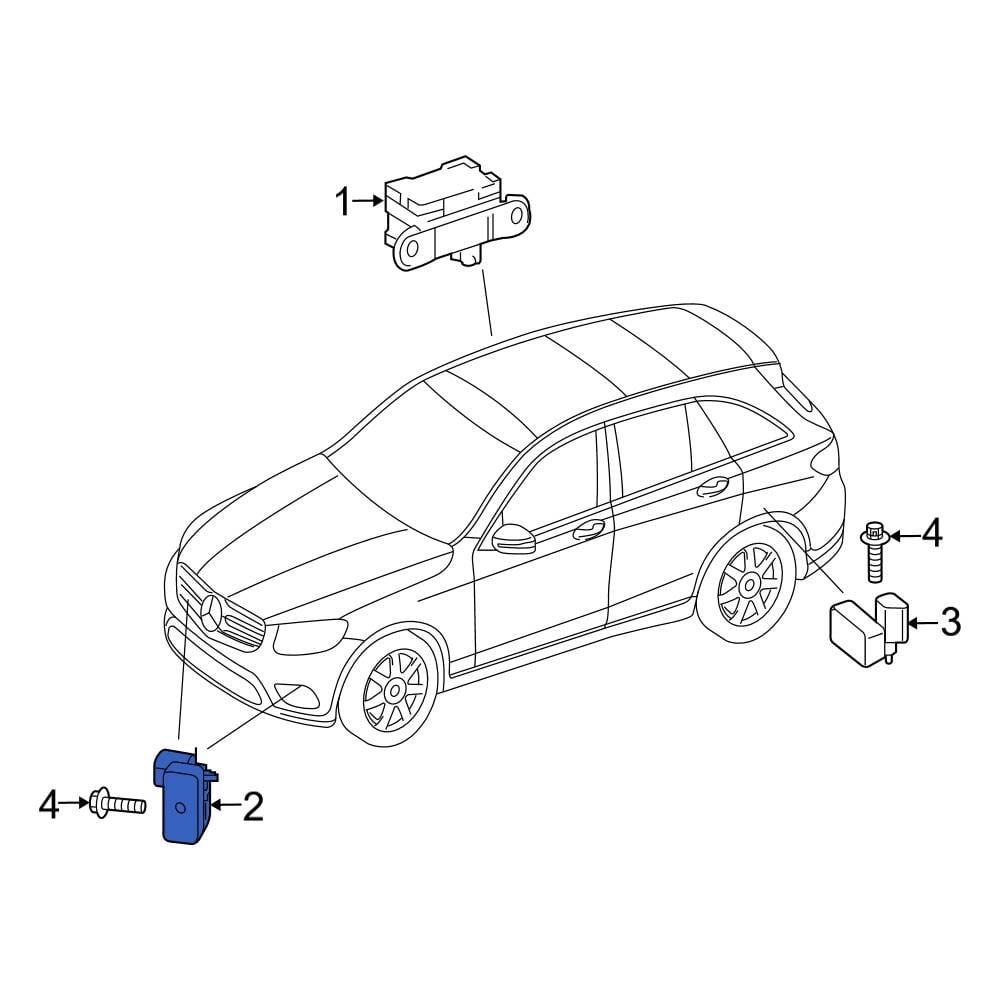 1
4
3
4
2