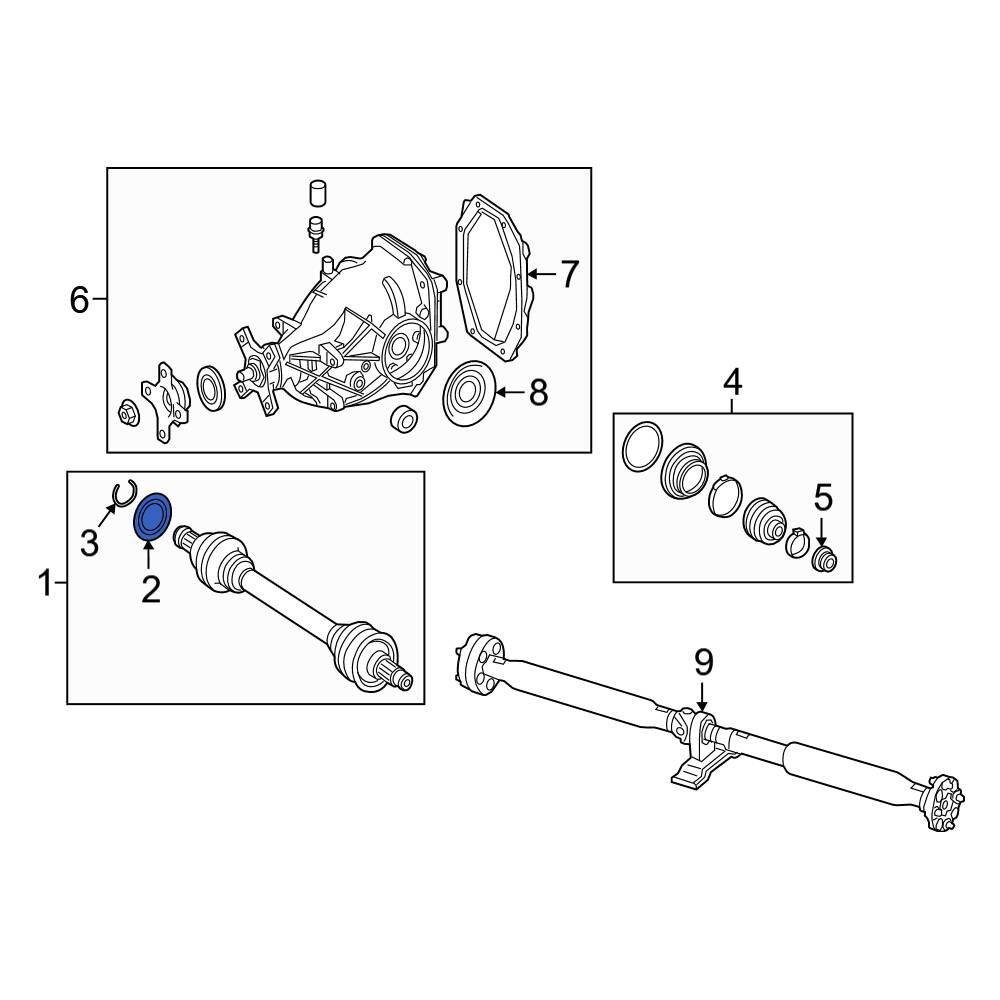 6
7
8
4
5
3
2
1
9