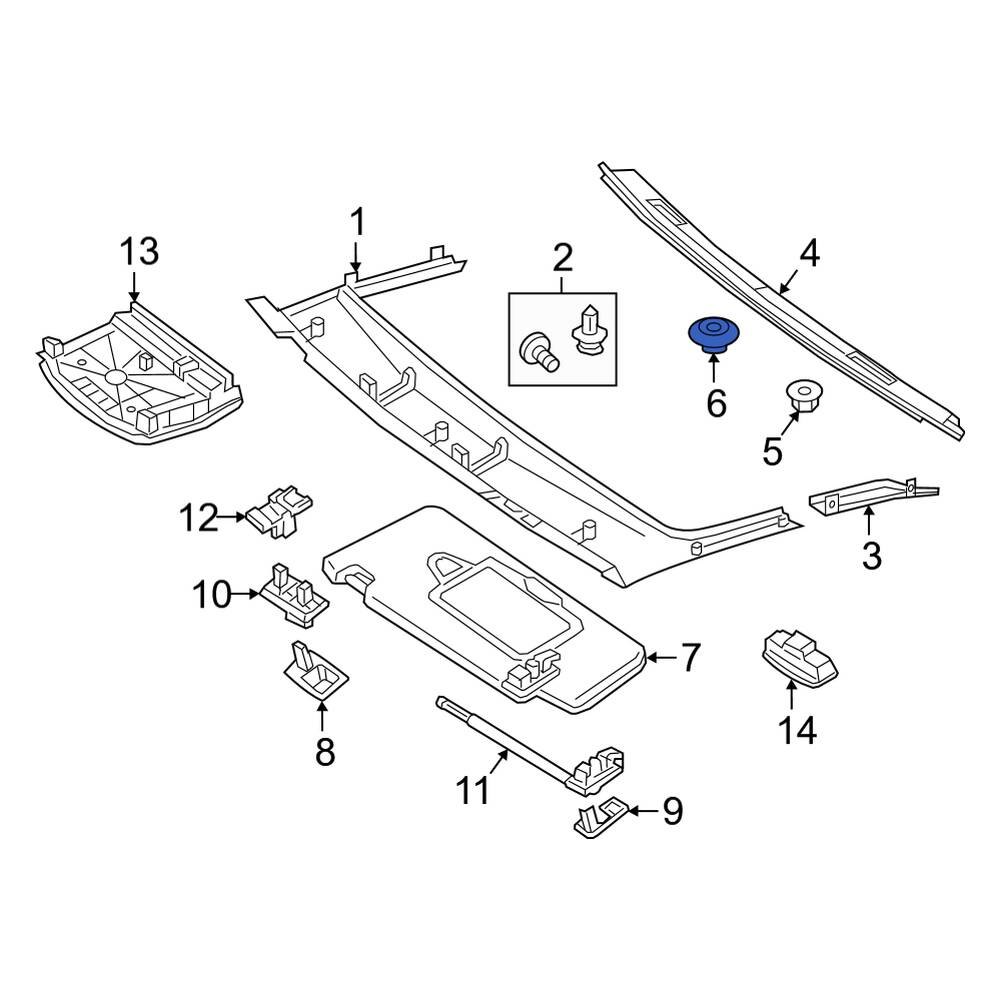 13
1
2
4
6
5
3
12
10
7
8
14
11
9