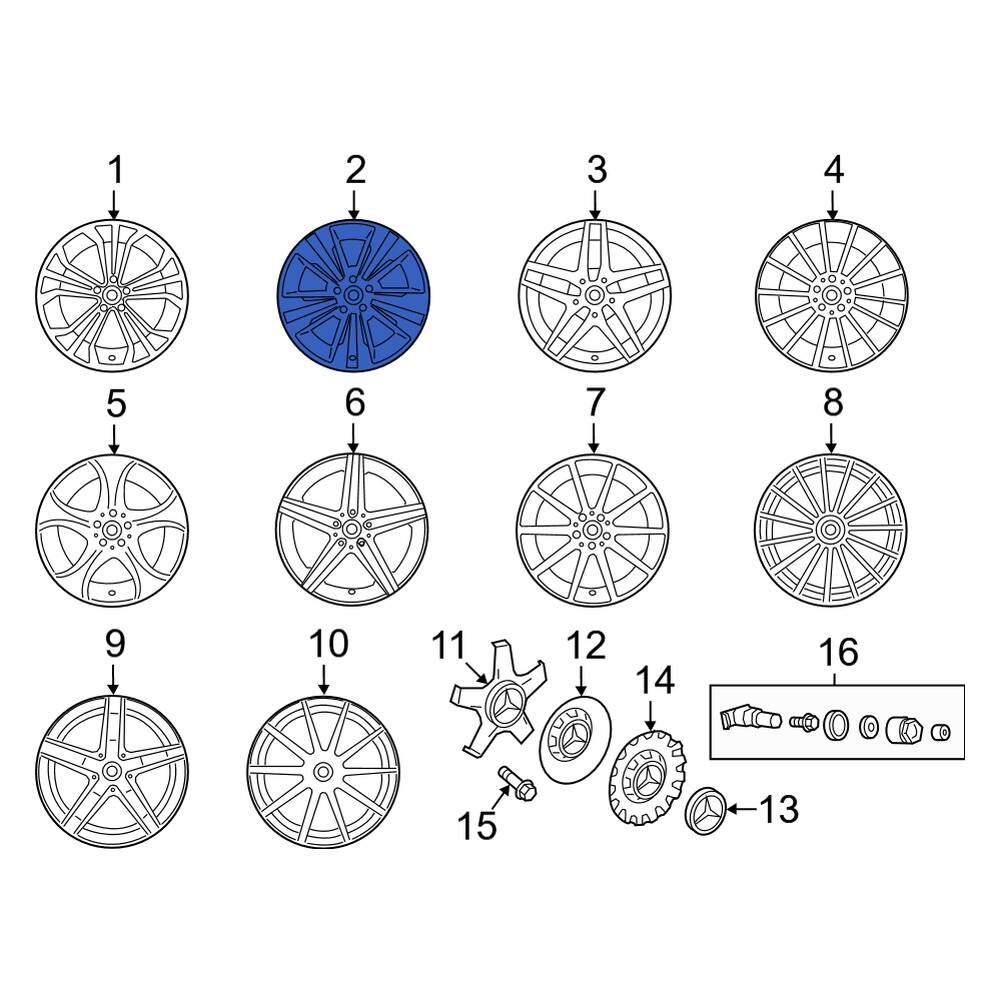 1
2
3
4
5
6
7
8
9
10
11
12
14
16
15
13